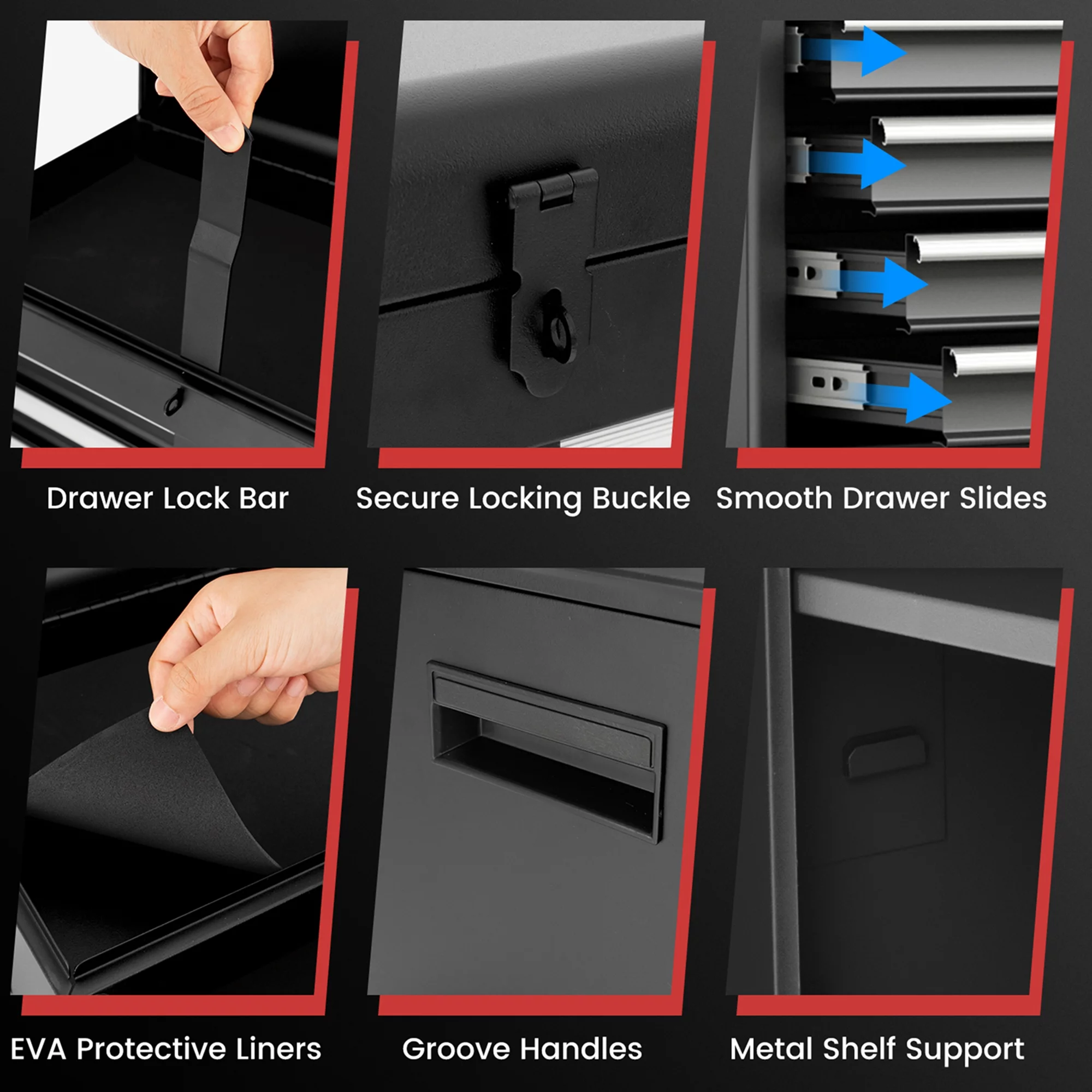 Drawer Lock Bar

Secure Locking Buckle

Smooth Drawer Slides

EVA Protective Liners

Groove Handles

Metal Shelf Support