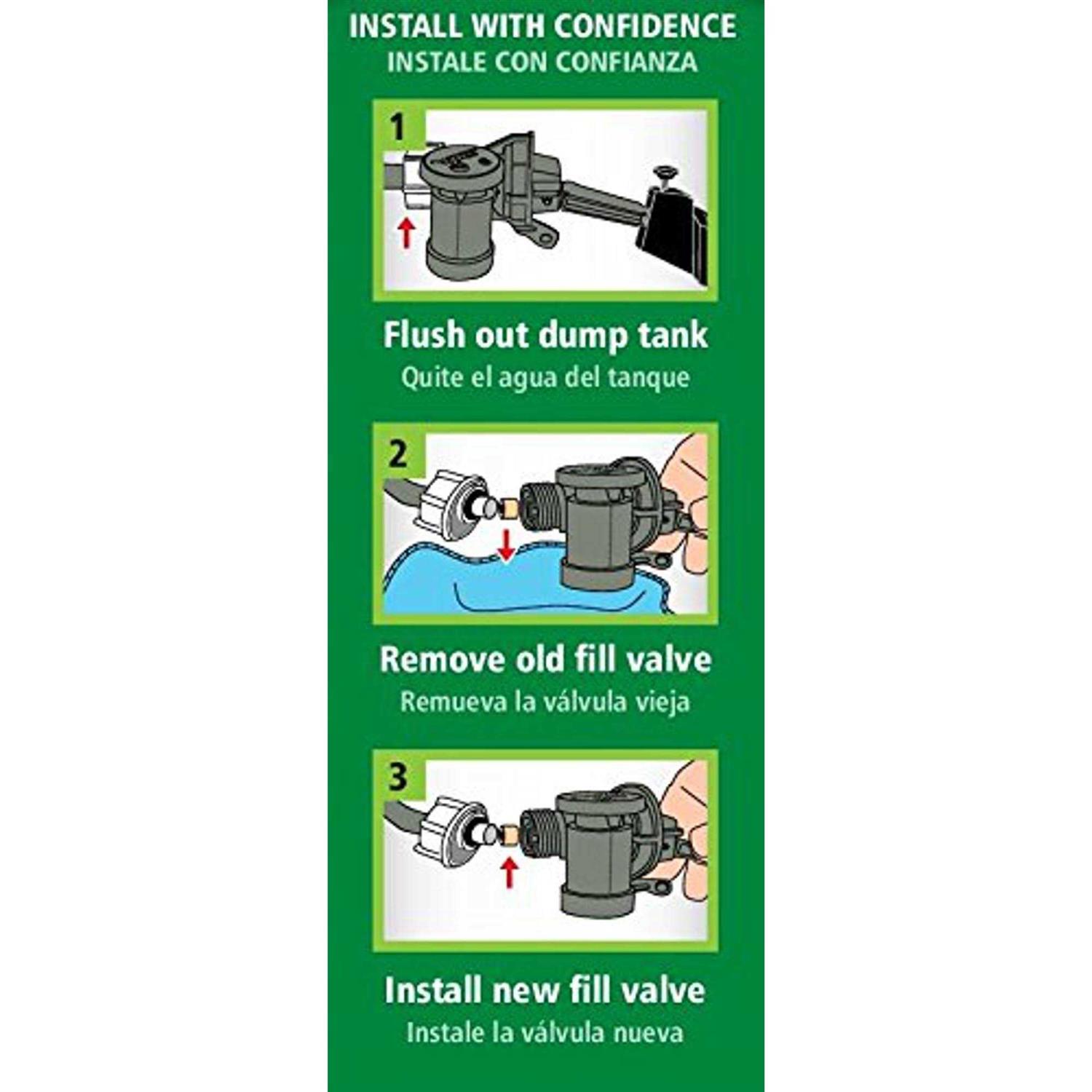 INSTALL WITH CONFIDENCE
INSTALE CON CONFIANZA

1

Flush out dump tank
Quite el agua del tanque

2

Remove old fill valve
Remueva la válvula vieja

3

Install new fill valve
Instale la válvula nueva