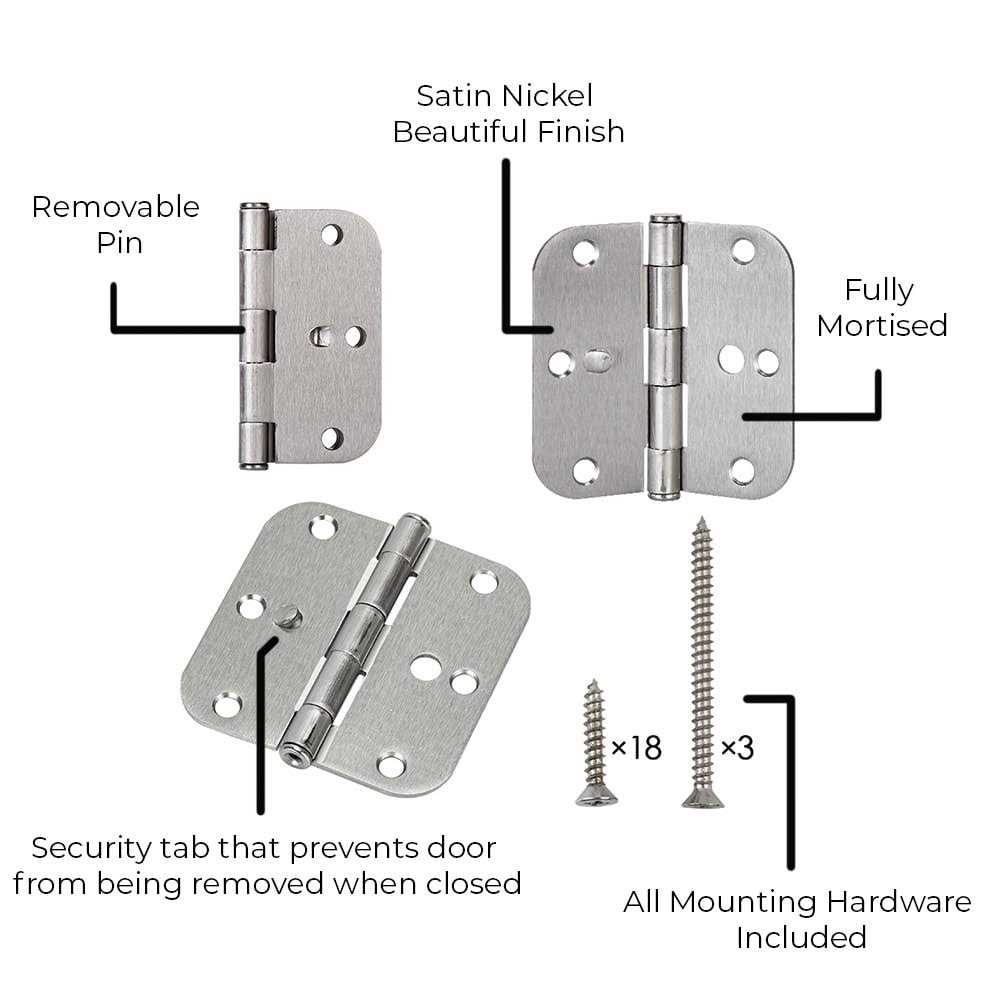 Satin Nickel
Beautiful Finish

Removable
Pin

Fully
Mortised

×18

×3

Security tab that prevents door from being removed when closed

All Mounting Hardware
Included