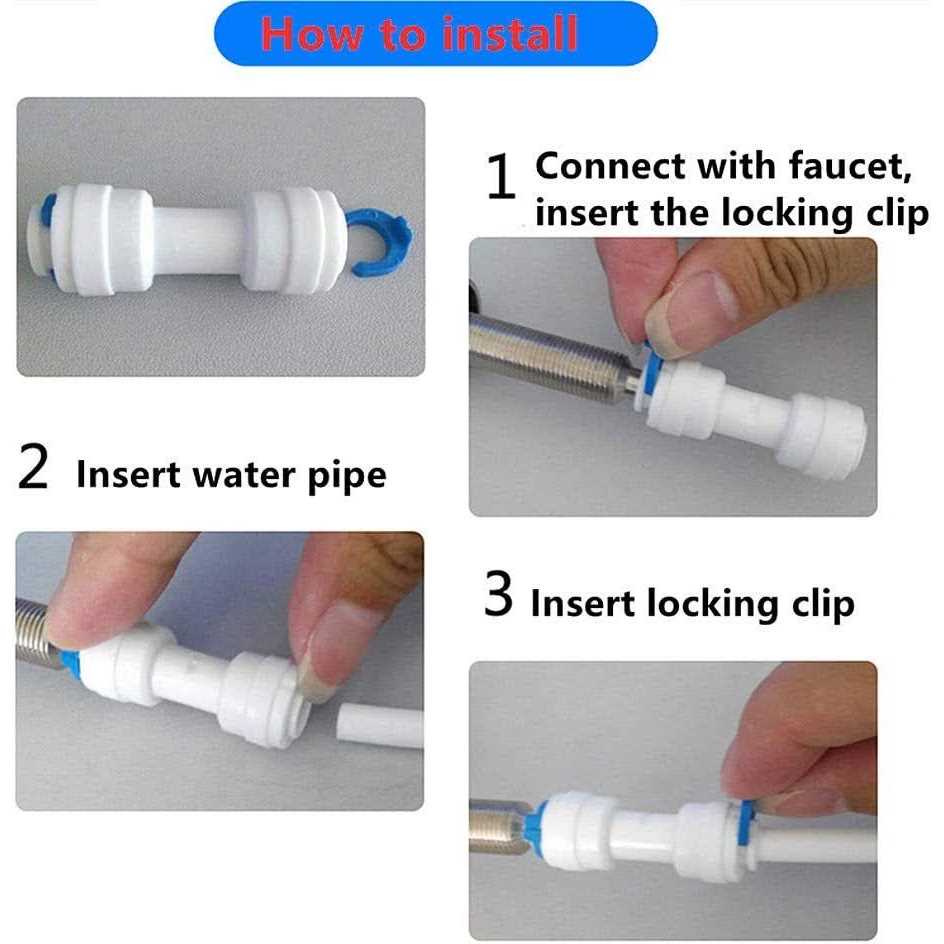 How to install

1 Connect with faucet, insert the locking clip

2 Insert water pipe

3 Insert locking clip