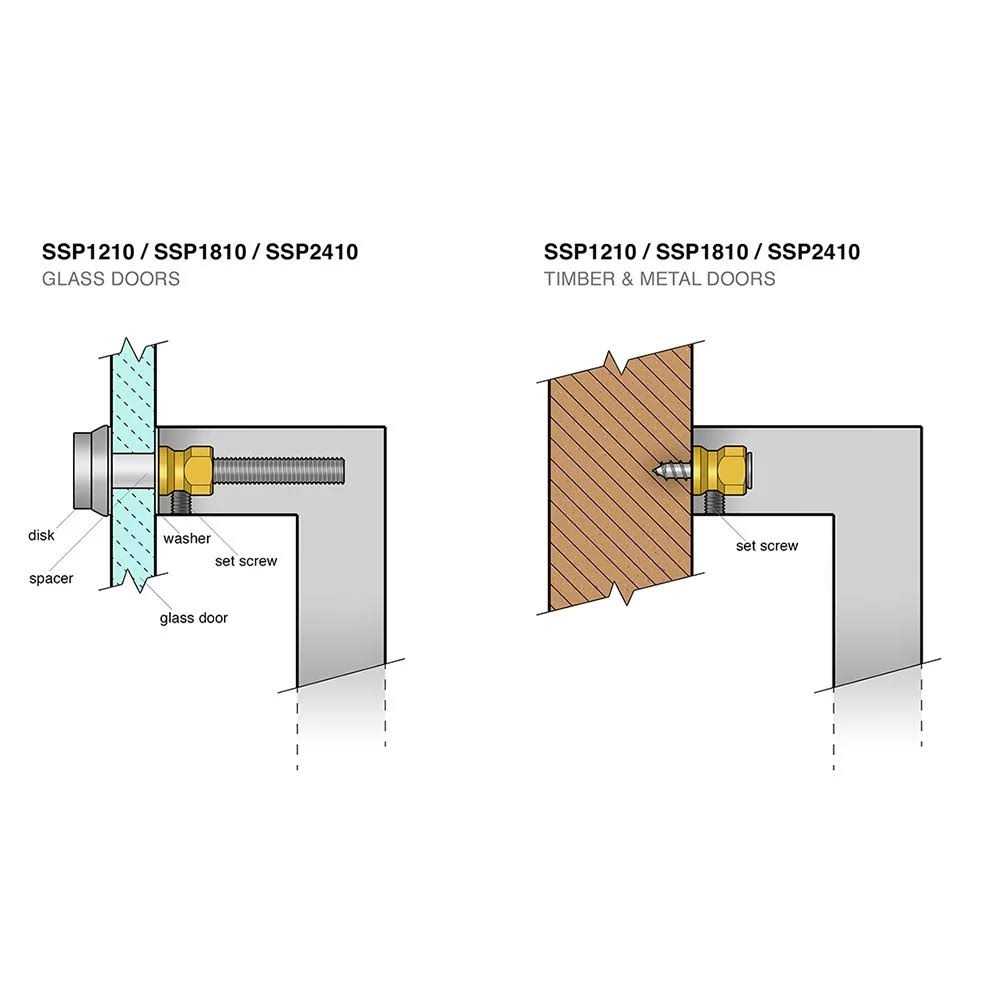 SSP1210 / SSP1810 / SSP2410
GLASS DOORS

disk
spacer
washer
set screw
glass door

SSP1210 / SSP1810 / SSP2410
TIMBER & METAL DOORS

set screw