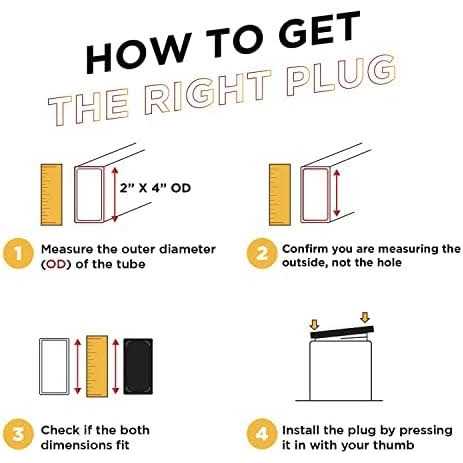 HOW TO GET
THE RIGHT PLUG

2" X 4" OD

1 Measure the outer diameter (OD) of the tube

2 Confirm you are measuring the outside, not the hole

3 Check if the both dimensions fit

4 Install the plug by pressing it in with your thumb