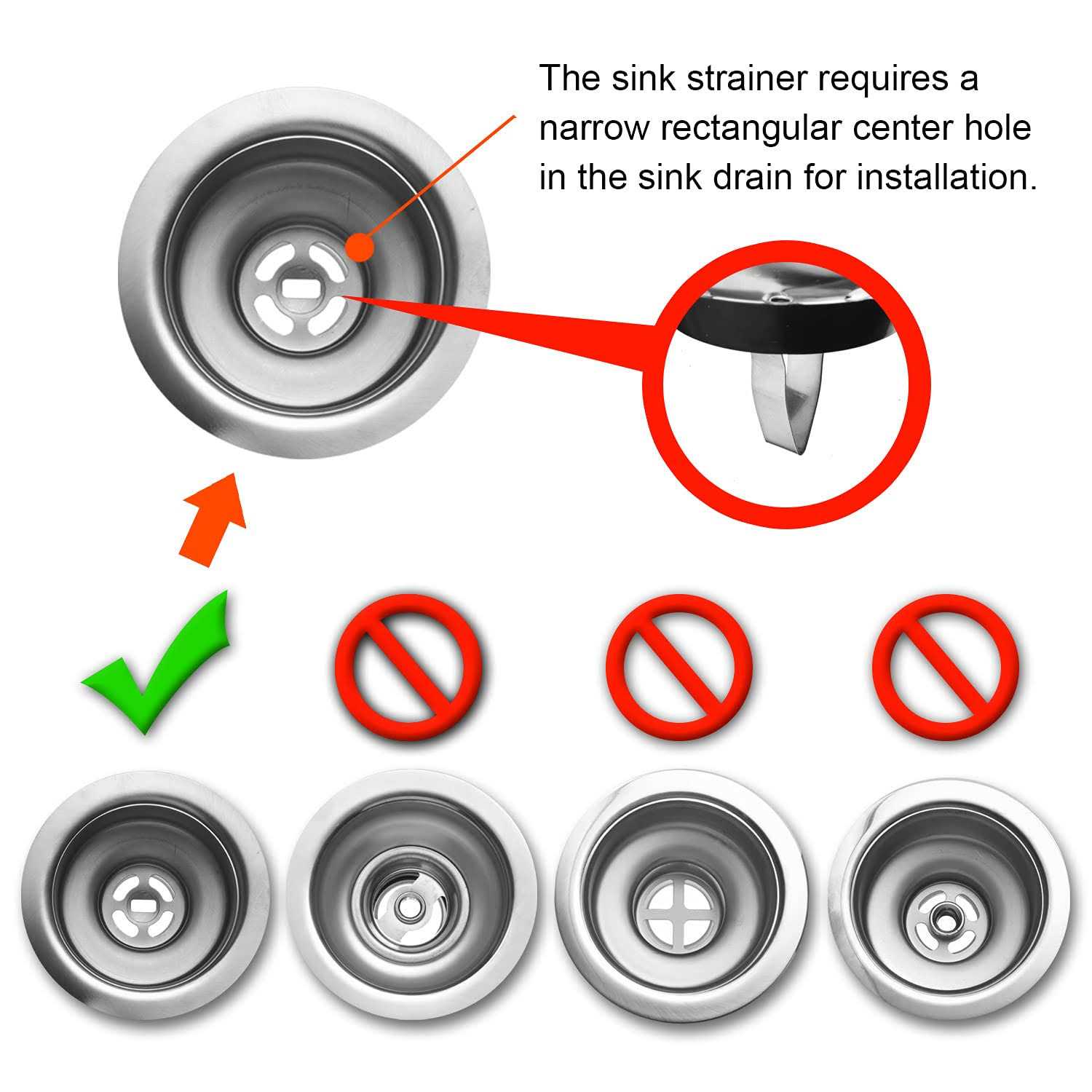 The sink strainer requires a narrow rectangular center hole in the sink drain for installation.