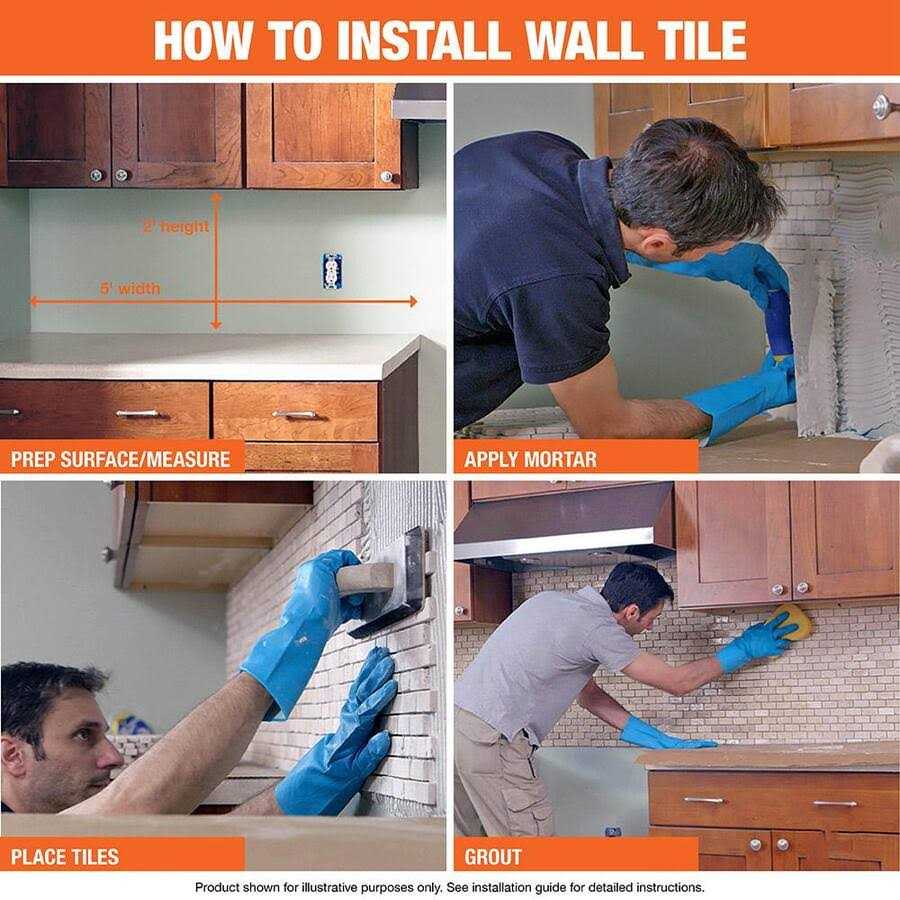 HOW TO INSTALL WALL TILE

2' height

5' width

PREP SURFACE/MEASURE

APPLY MORTAR

PLACE TILES

GROUT

Product shown for illustrative purposes only. See installation guide for detailed instructions.