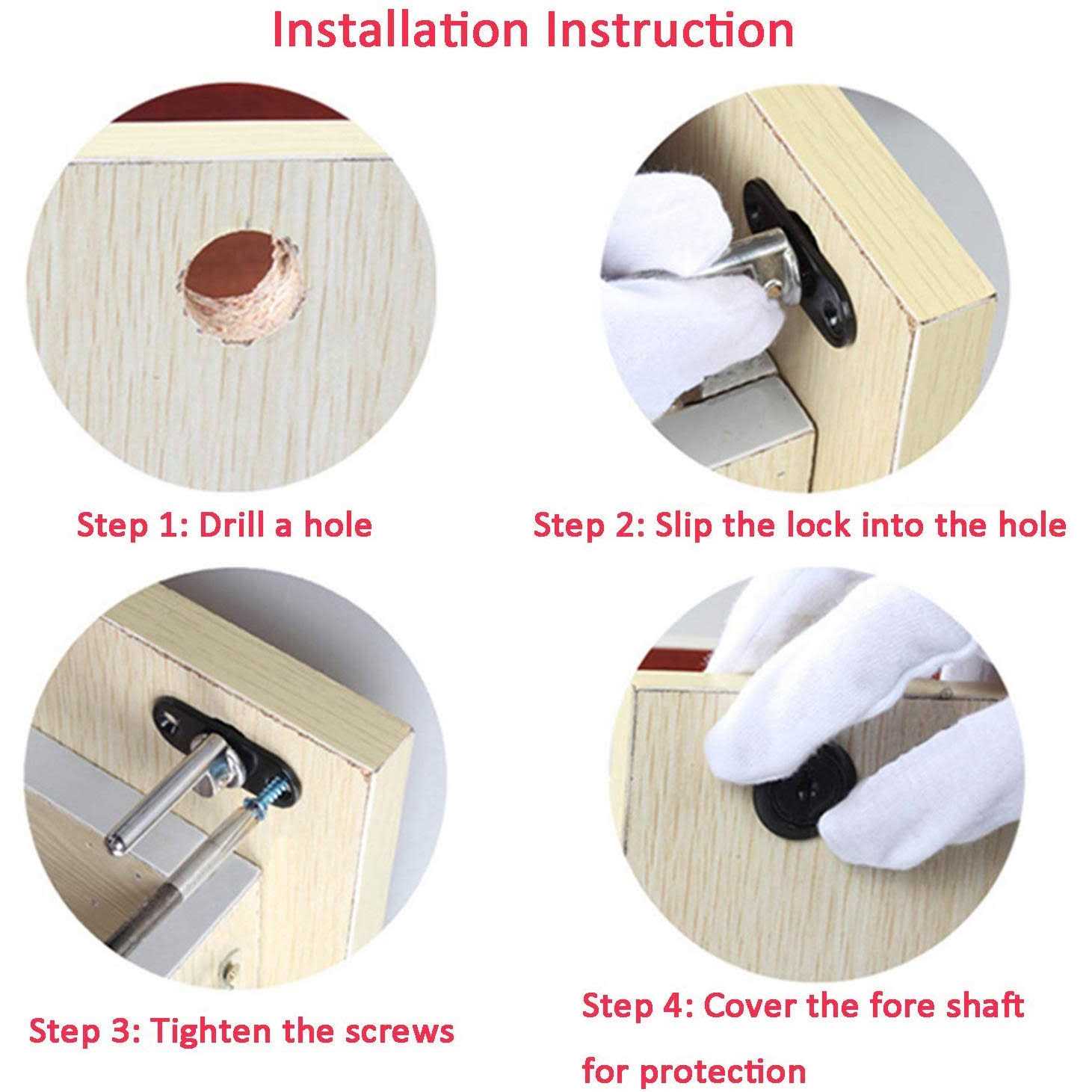 Installation Instruction

Step 1: Drill a hole

Step 2: Slip the lock into the hole

Step 3: Tighten the screws

Step 4: Cover the fore shaft for protection