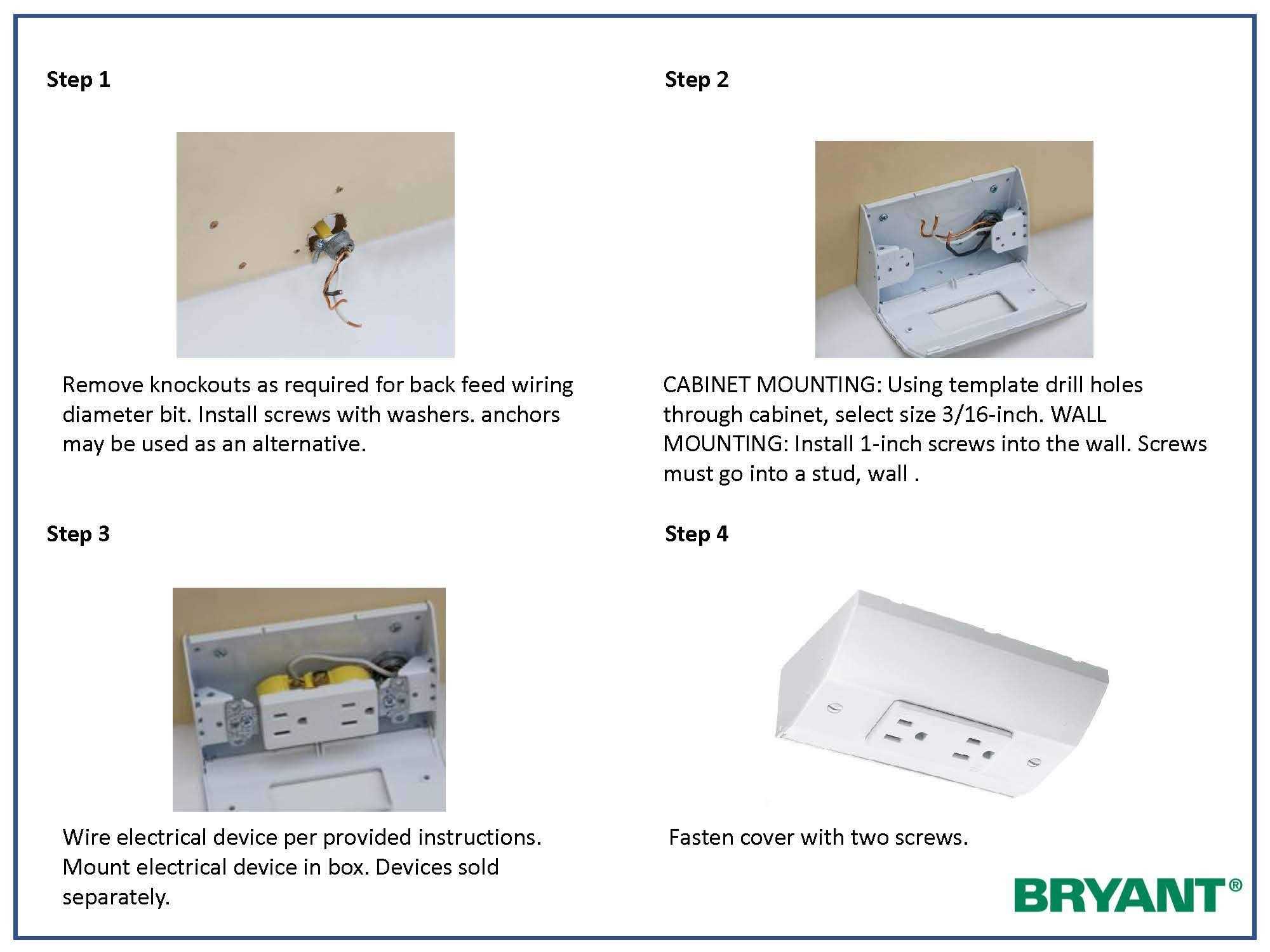 Step 1

Remove knockouts as required for back feed wiring diameter bit. Install screws with washers. anchors may be used as an alternative.

Step 2

CABINET MOUNTING: Using template drill holes through cabinet, select size 3/16-inch. WALL MOUNTING: Install 1-inch screws into the wall. Screws must go into a stud, wall .

Step 3

Wire electrical device per provided instructions. Mount electrical device in box. Devices sold separately.

Step 4

Fasten cover with two screws.

BRYANT®