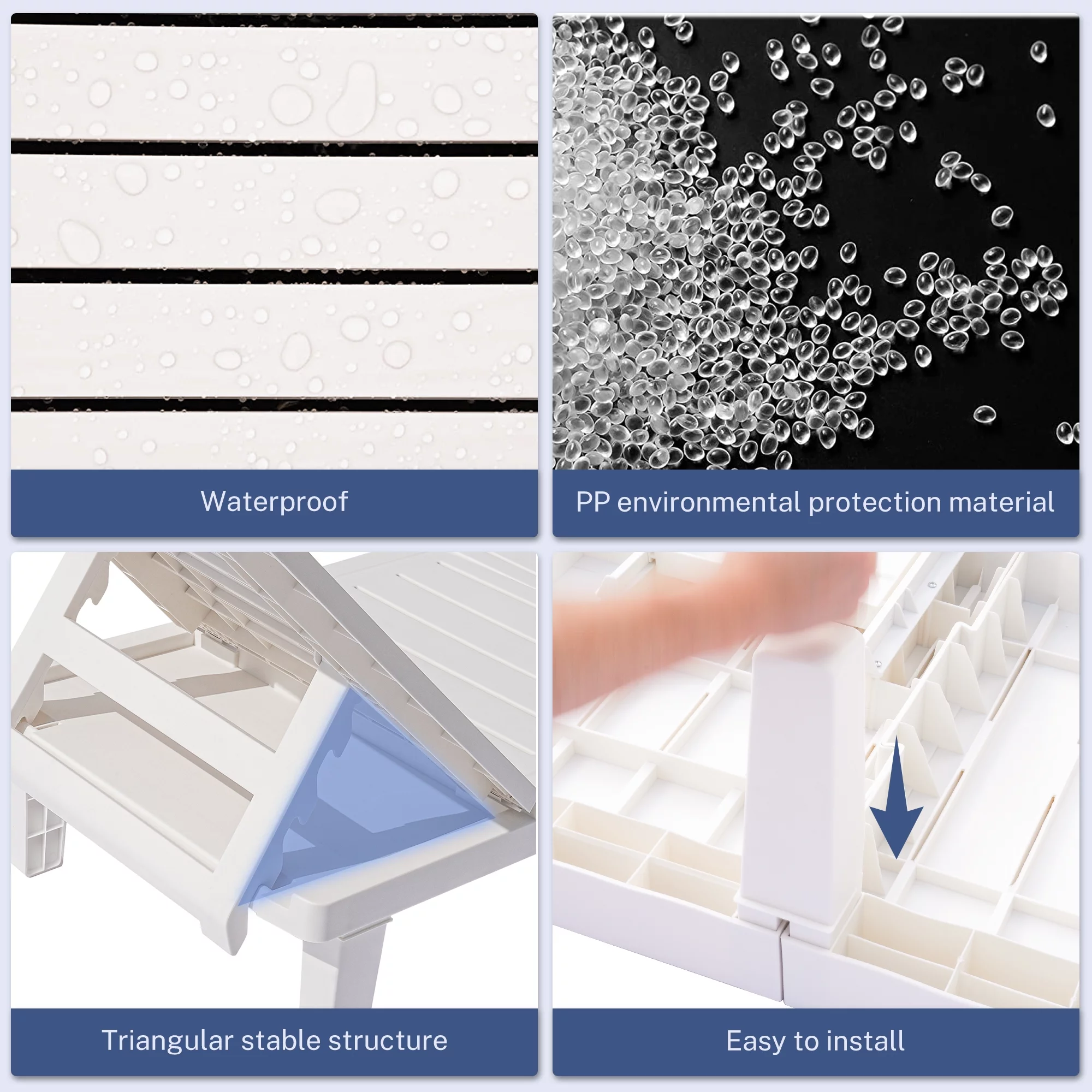 Waterproof

PP environmental protection material

Triangular stable structure

Easy to install