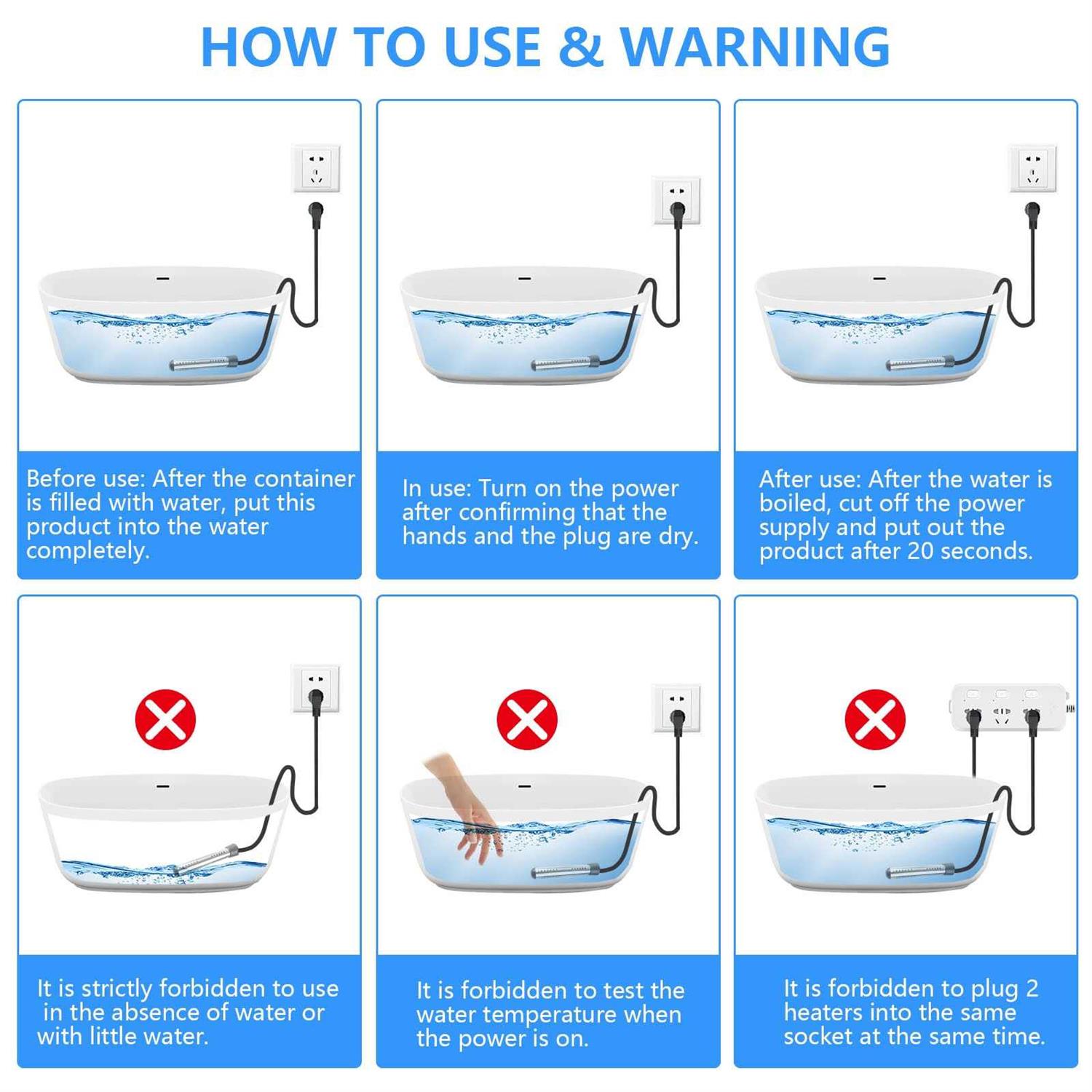 HOW TO USE & WARNING

Before use: After the container is filled with water, put this product into the water completely.

In use: Turn on the power after confirming that the hands and the plug are dry.

After use: After the water is boiled, cut off the power supply and put out the product after 20 seconds.

It is strictly forbidden to use in the absence of water or with little water.

It is forbidden to test the water temperature when the power is on.

It is forbidden to plug 2 heaters into the same socket at the same time.