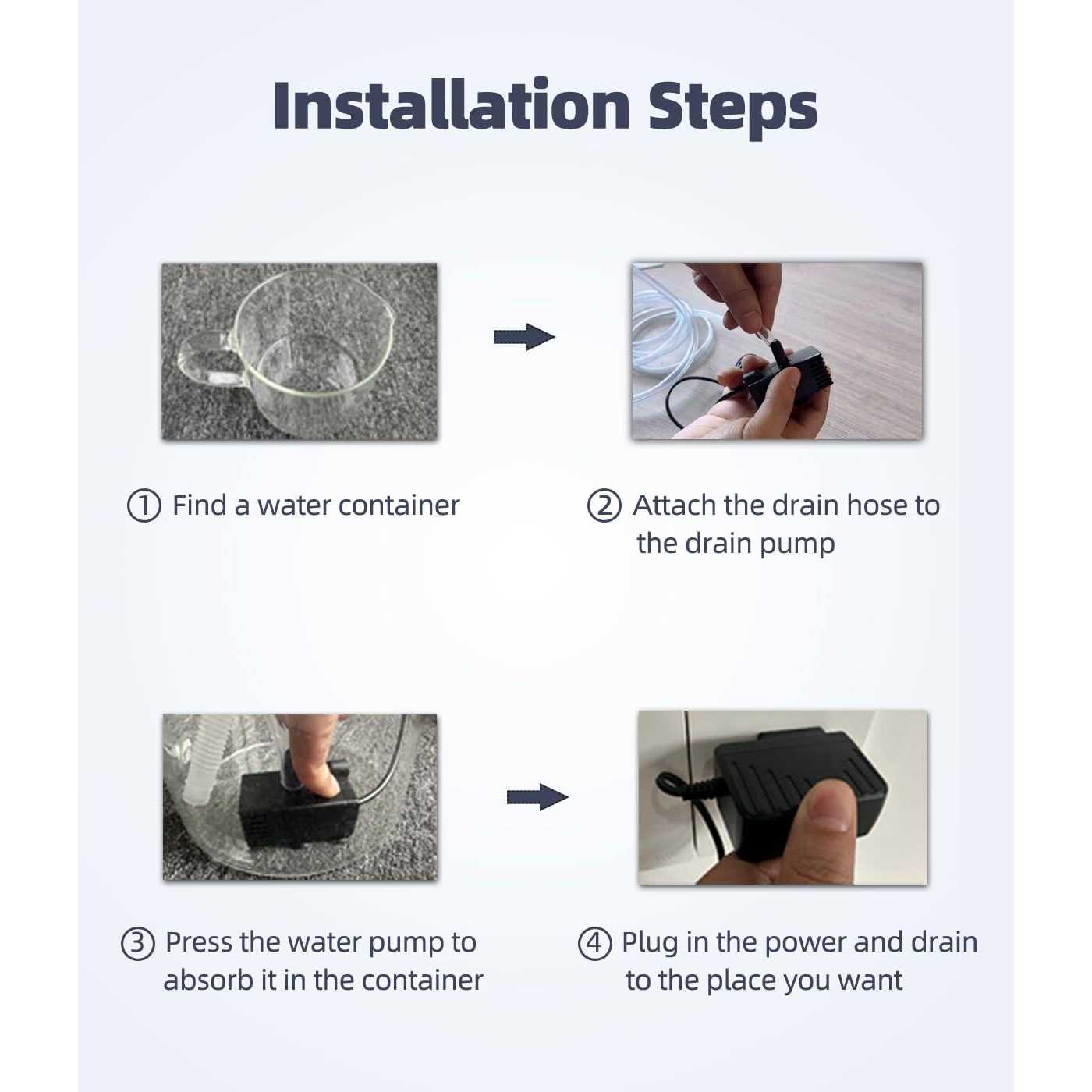 Installation Steps

① Find a water container

② Attach the drain hose to the drain pump

③ Press the water pump to absorb it in the container

④ Plug in the power and drain to the place you want