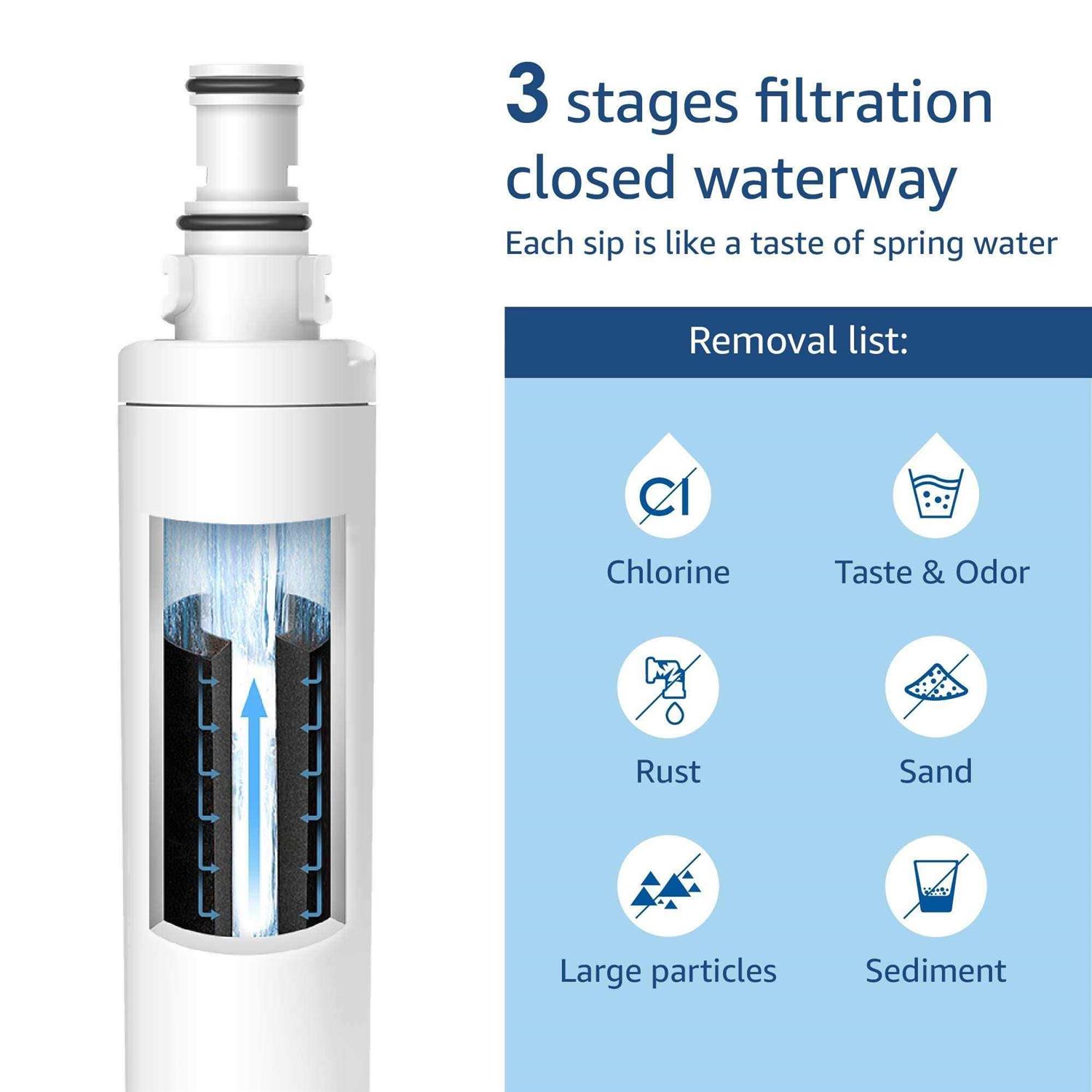 3 stages filtration closed waterway

Each sip is like a taste of spring water

Removal list:

Cl

Chlorine

Taste & Odor

Rust

Sand

Large particles

Sediment