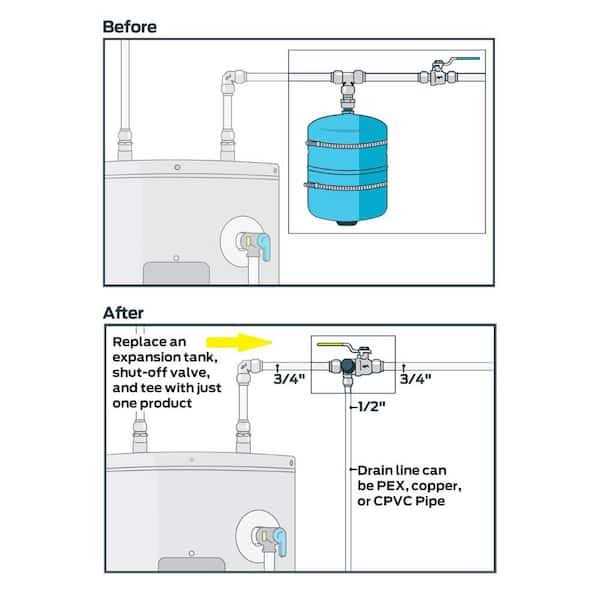 Before

After

Replace an expansion tank, shut-off valve, and tee with just one product

3/4"

3/4"

1/2"

Drain line can be PEX, copper, or CPVC Pipe