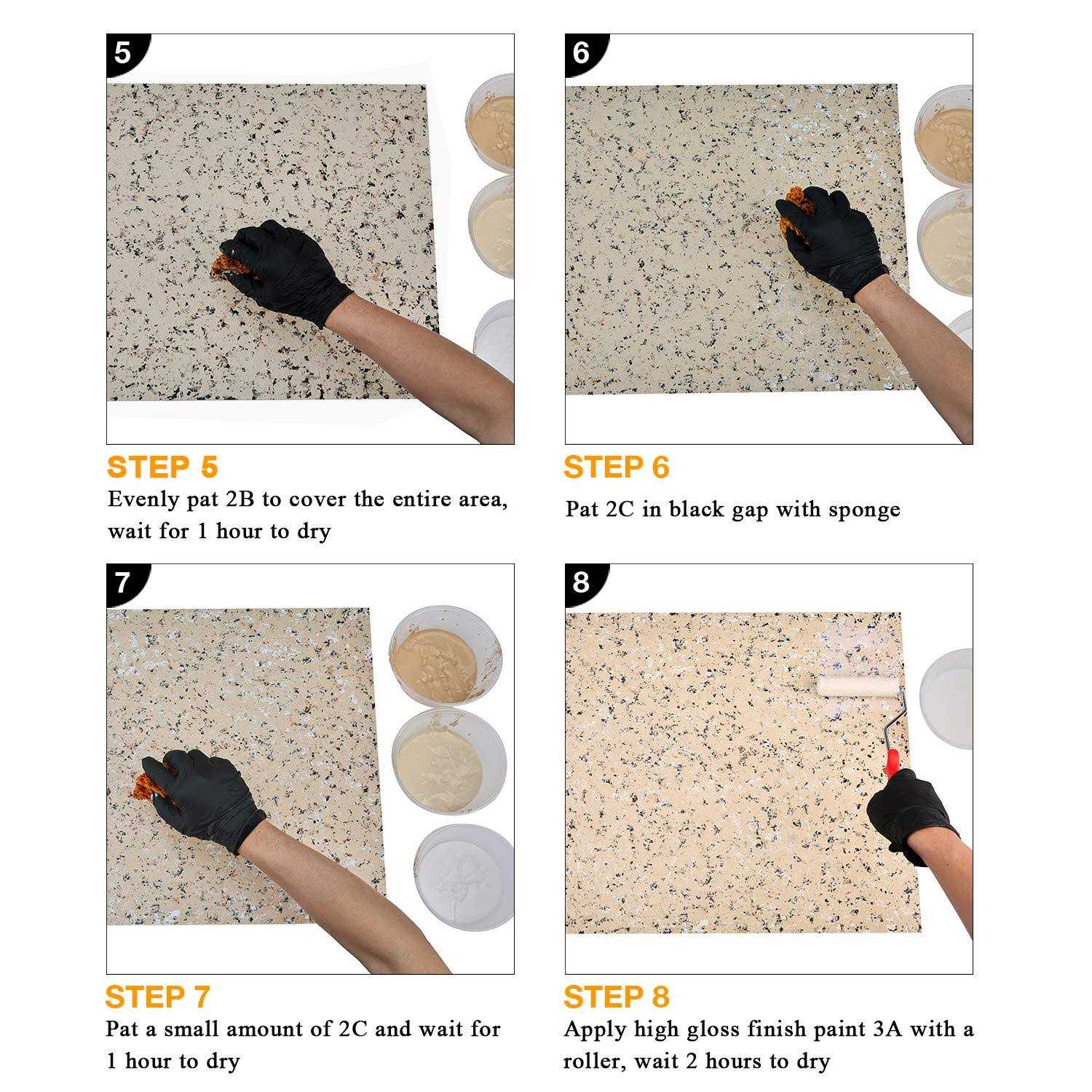 5

STEP 5
Evenly pat 2B to cover the entire area, wait for 1 hour to dry

6

STEP 6
Pat 2C in black gap with sponge

7

STEP 7
Pat a small amount of 2C and wait for 1 hour to dry

8

STEP 8
Apply high gloss finish paint 3A with a roller, wait 2 hours to dry