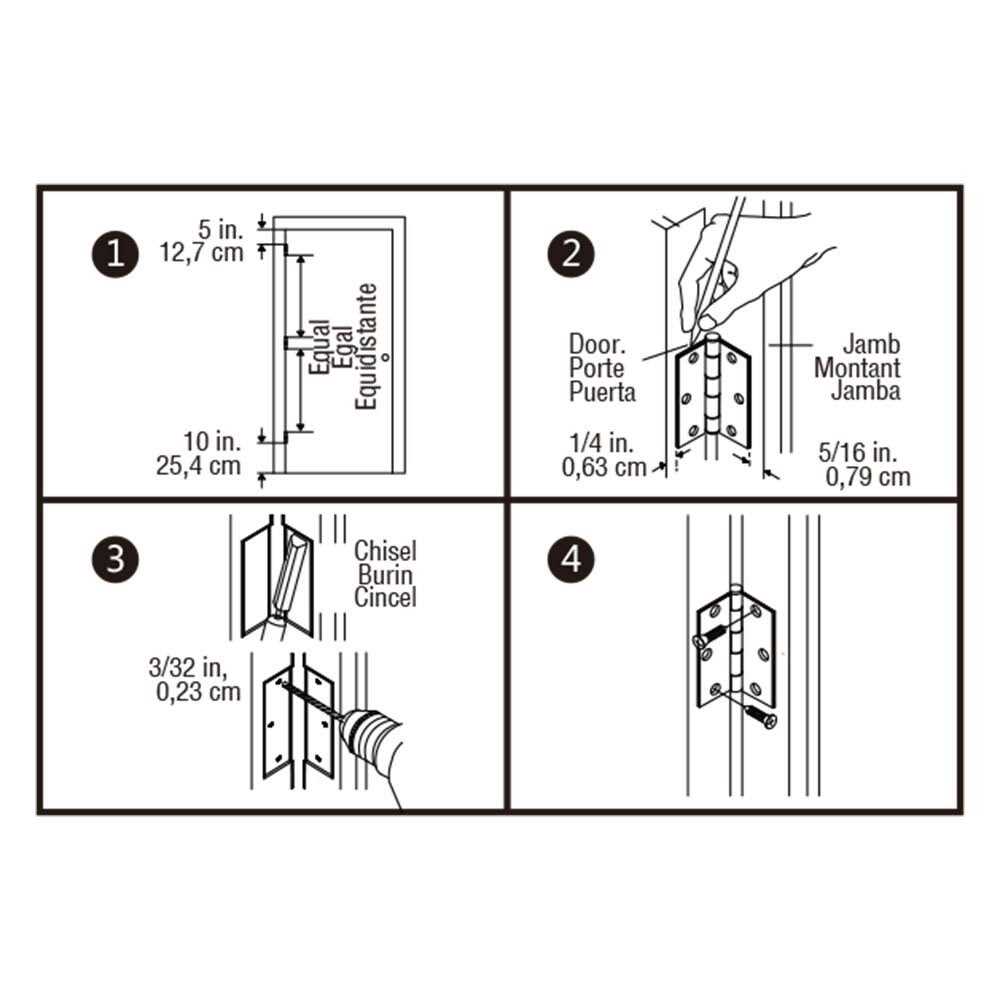 1

5 in.
12,7 cm

Equal
Egal
Equidistante

10 in.
25,4 cm

2

Door.
Porte
Puerta

Jamb
Montant
Jamba

1/4 in.
0,63 cm

5/16 in.
0,79 cm

3

Chisel
Burin
Cincel

3/32 in,
0,23 cm

4