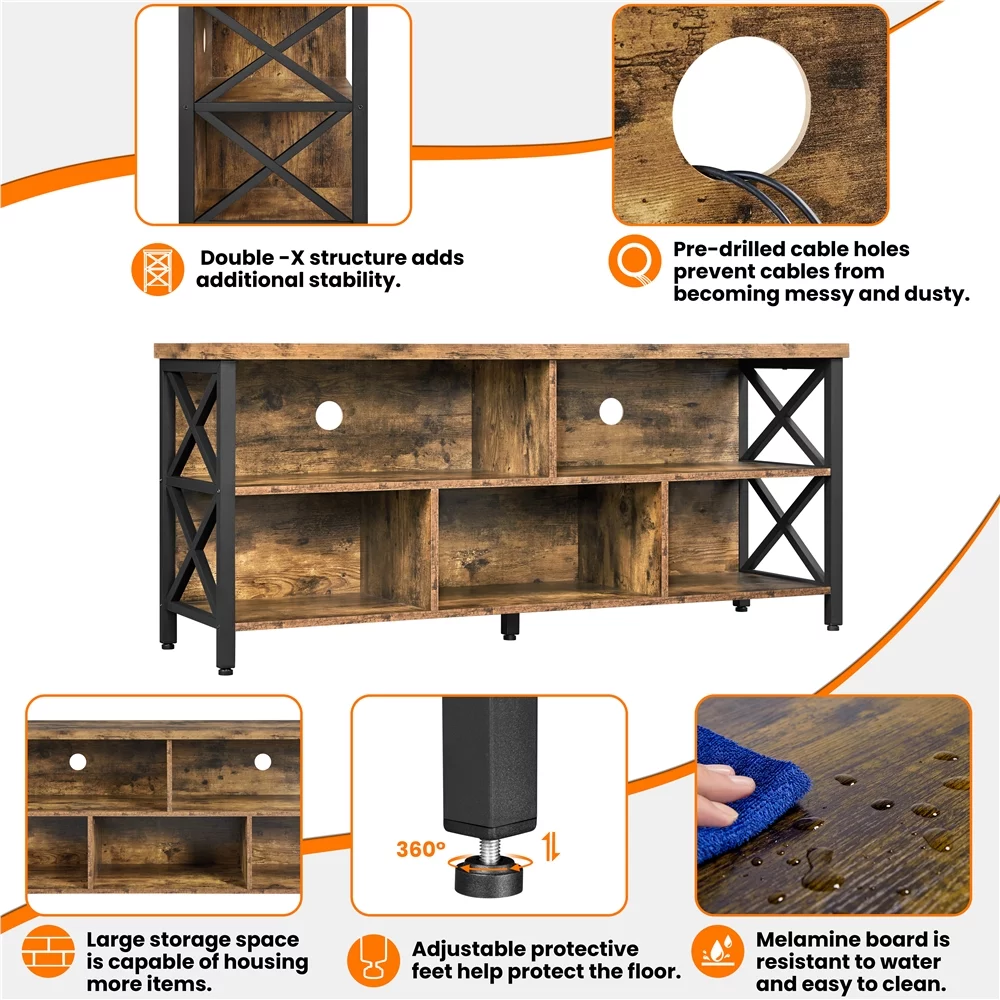 Double -X structure adds additional stability.

Pre-drilled cable holes prevent cables from becoming messy and dusty.

360°

Large storage space is capable of housing more items.

Adjustable protective feet help protect the floor.

Melamine board is resistant to water and easy to clean.