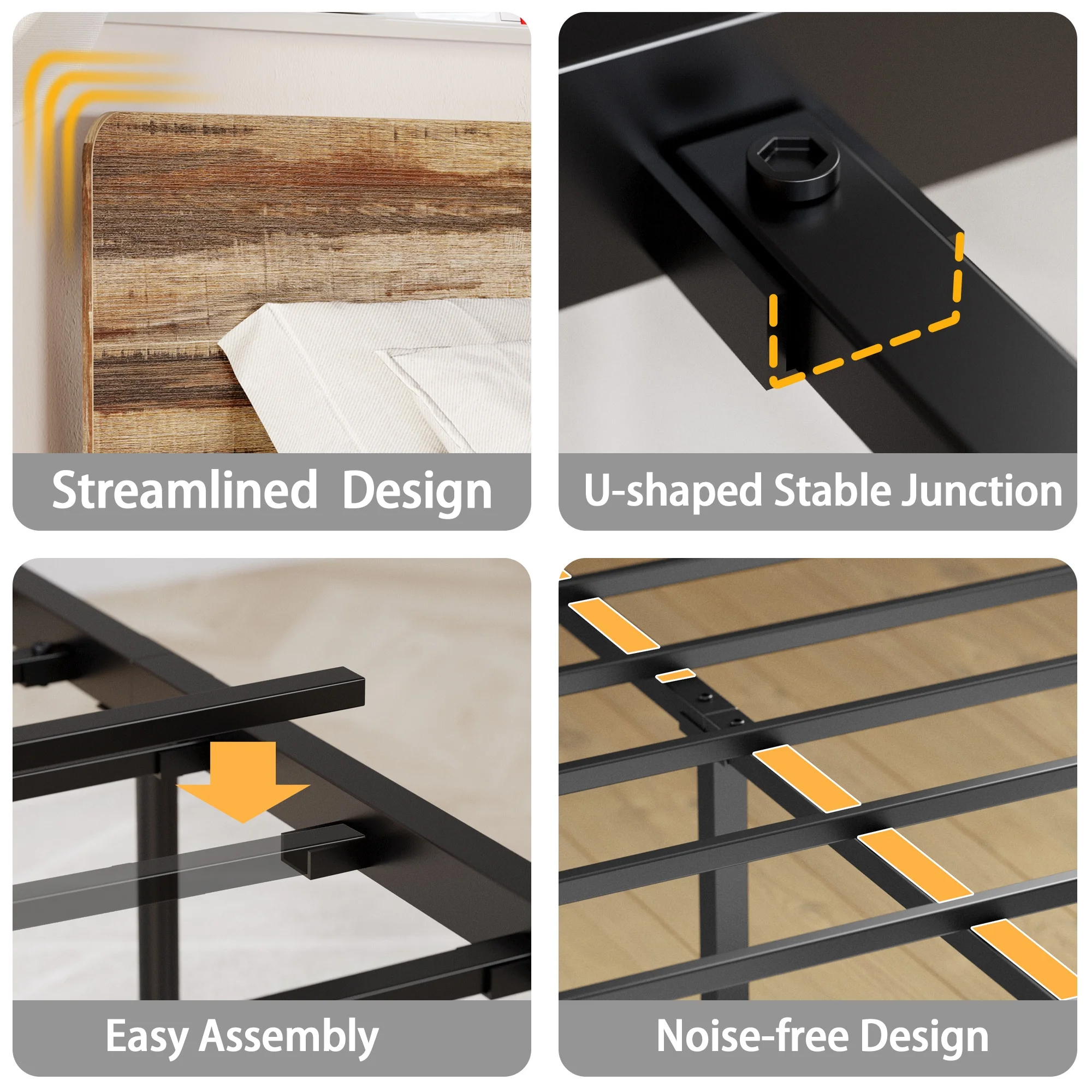 Streamlined Design

U-shaped Stable Junction

Easy Assembly

Noise-free Design