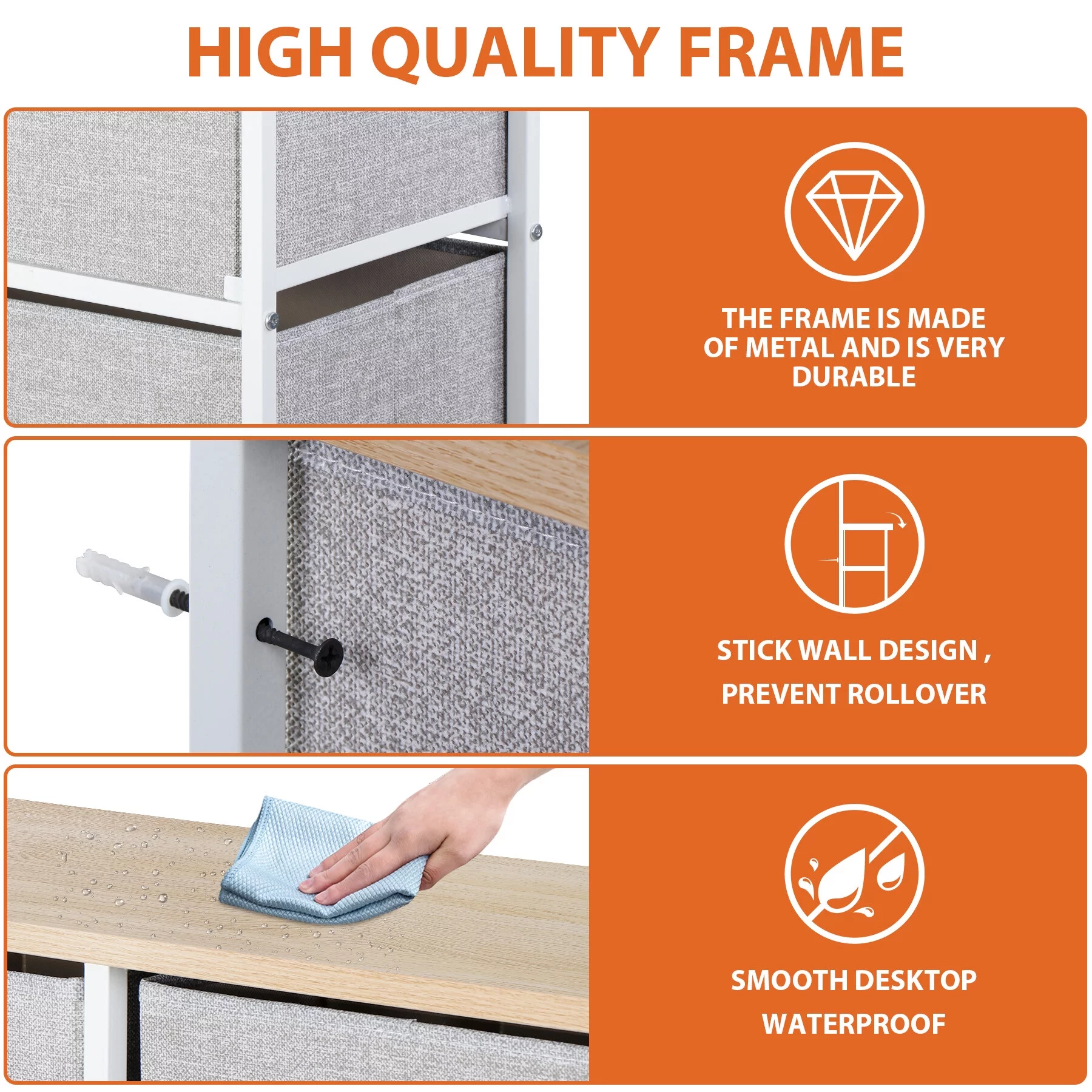 HIGH QUALITY FRAME

THE FRAME IS MADE OF METAL AND IS VERY DURABLE

STICK WALL DESIGN ,
PREVENT ROLLOVER

SMOOTH DESKTOP
WATERPROOF