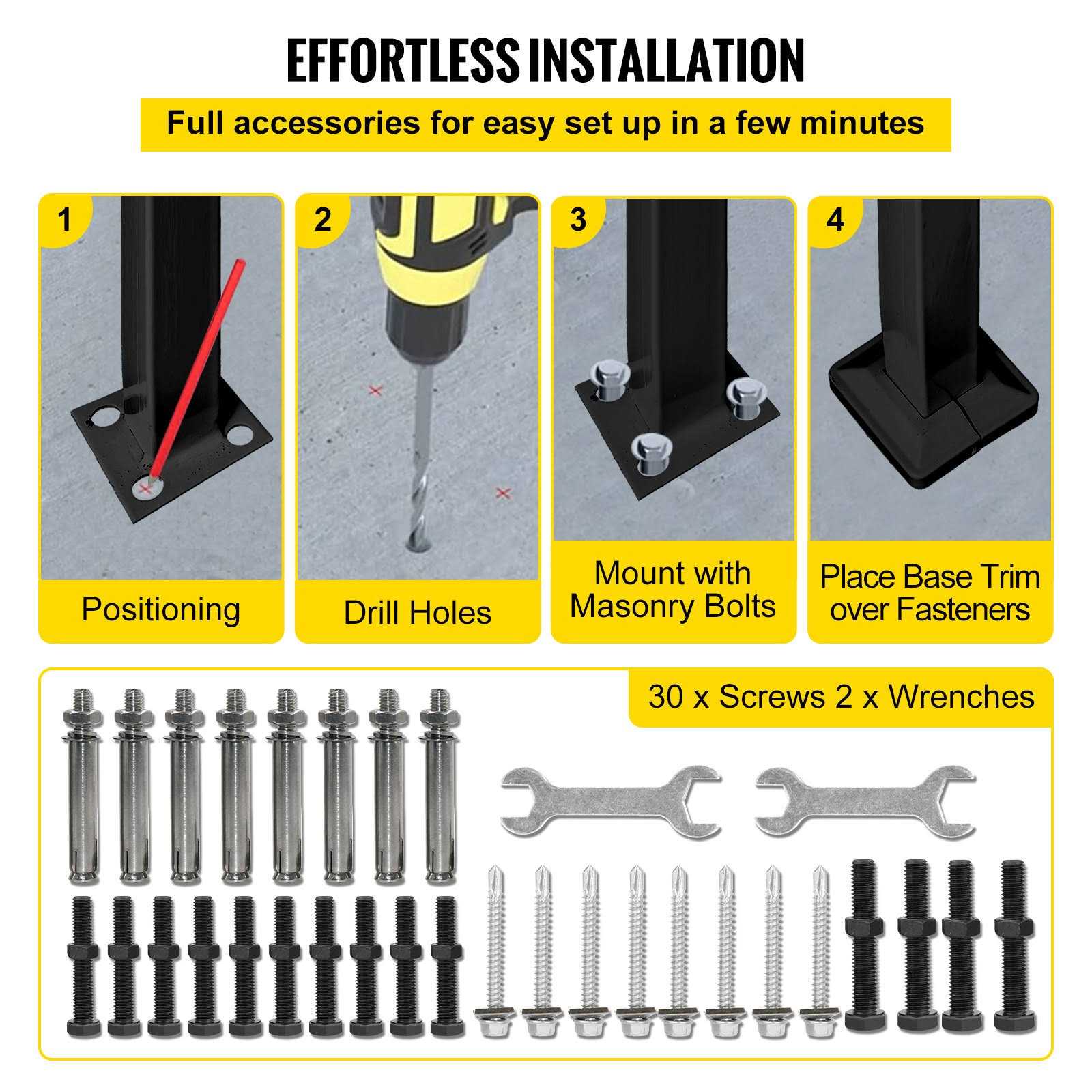 EFFORTLESS INSTALLATION

Full accessories for easy set up in a few minutes

1

Positioning

2

Drill Holes

3

Mount with Masonry Bolts

4

Place Base Trim over Fasteners

30 x Screws 2 x Wrenches