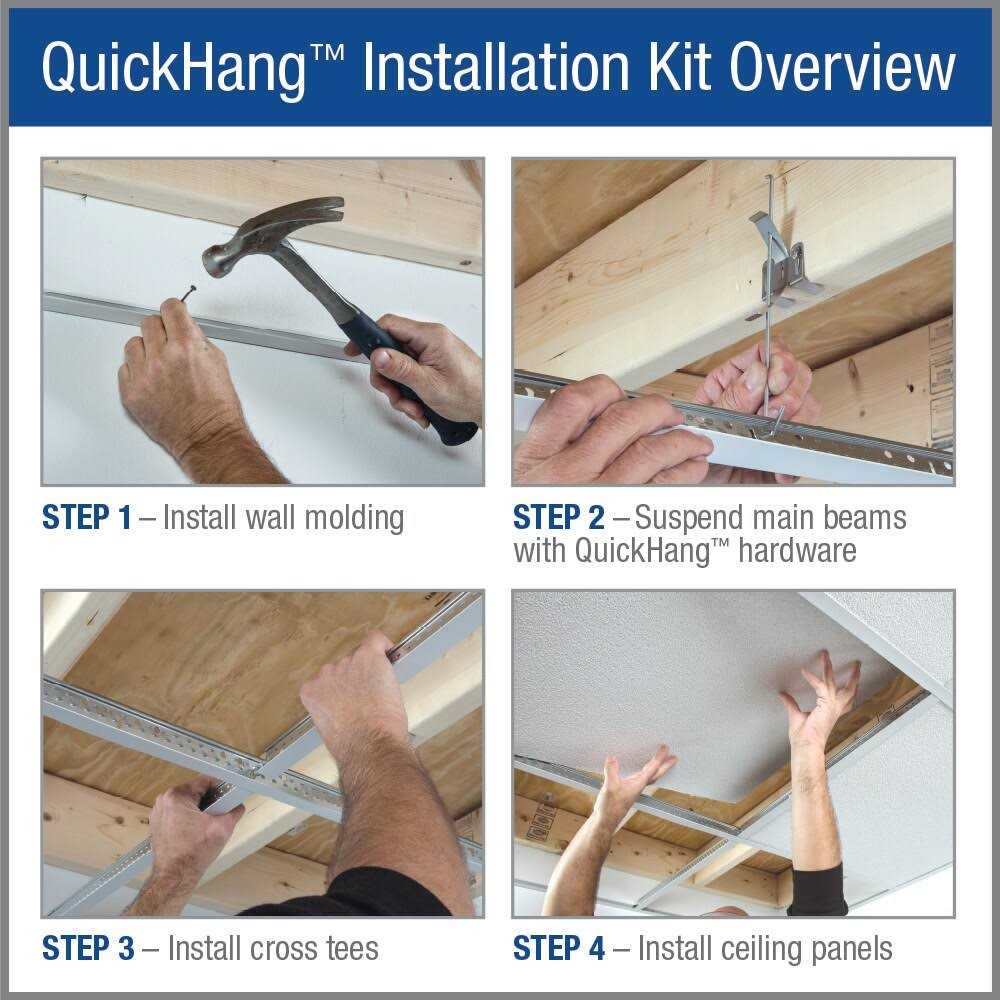 QuickHang™ Installation Kit Overview

STEP 1 – Install wall molding

STEP 2 – Suspend main beams with QuickHang™ hardware

STEP 3 – Install cross tees

STEP 4 – Install ceiling panels