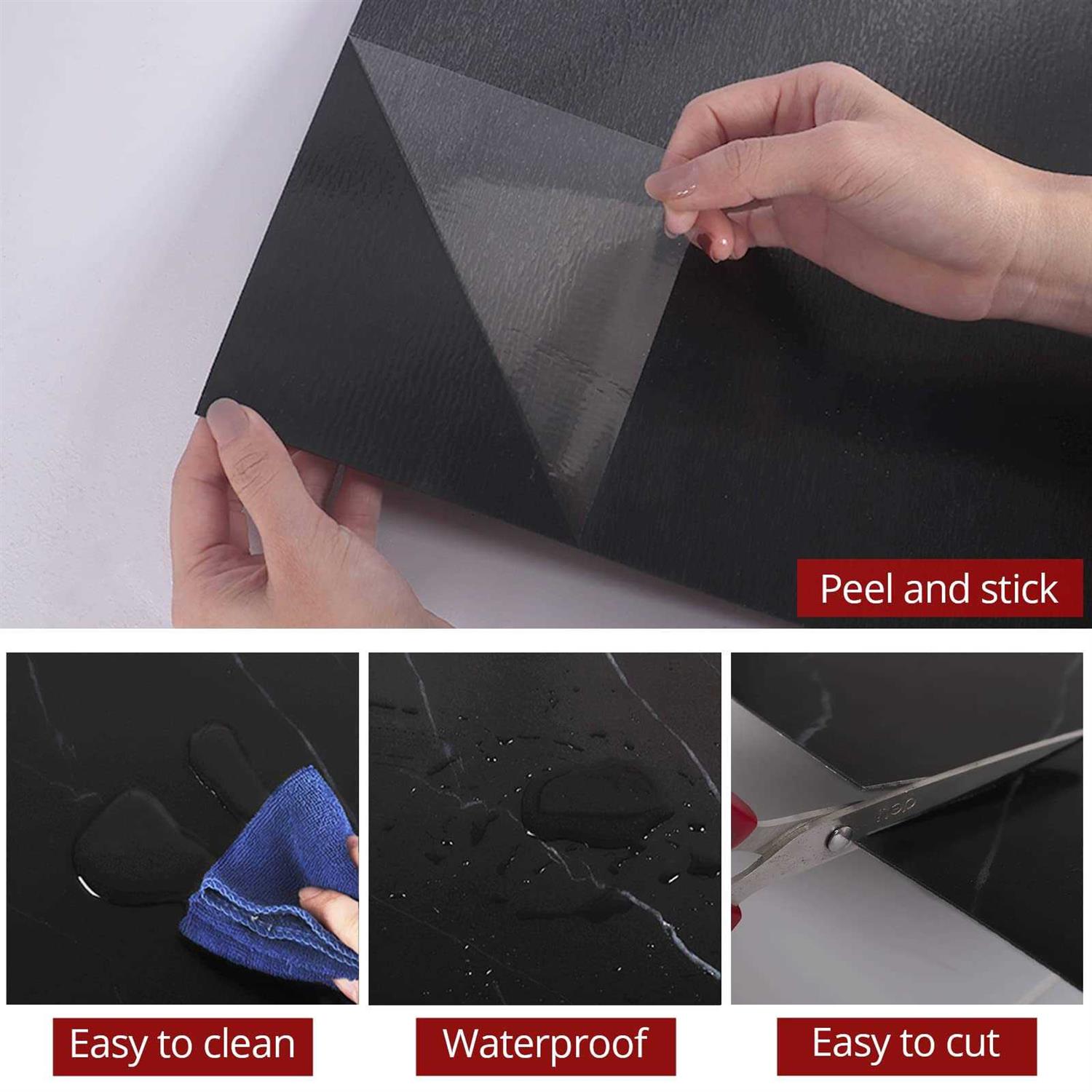 Peel and stick

Easy to clean

Waterproof

Easy to cut