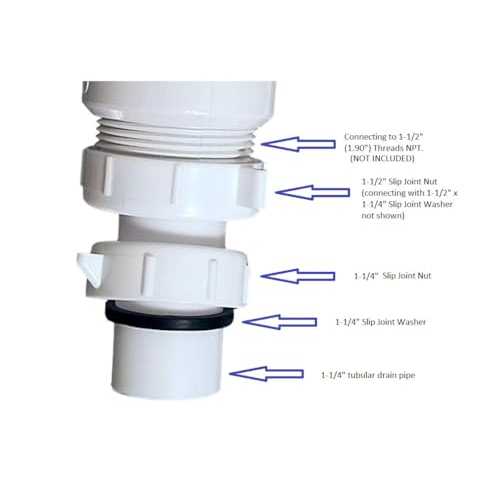 Connecting to 1-1/2" (1.90") Threads NPT. (NOT INCLUDED)

1-1/2" Slip Joint Nut (connecting with 1-1/2" x 1-1/4" Slip Joint Washer not shown)

1-1/4" Slip Joint Nut

1-1/4" Slip Joint Washer

1-1/4" tubular drain pipe