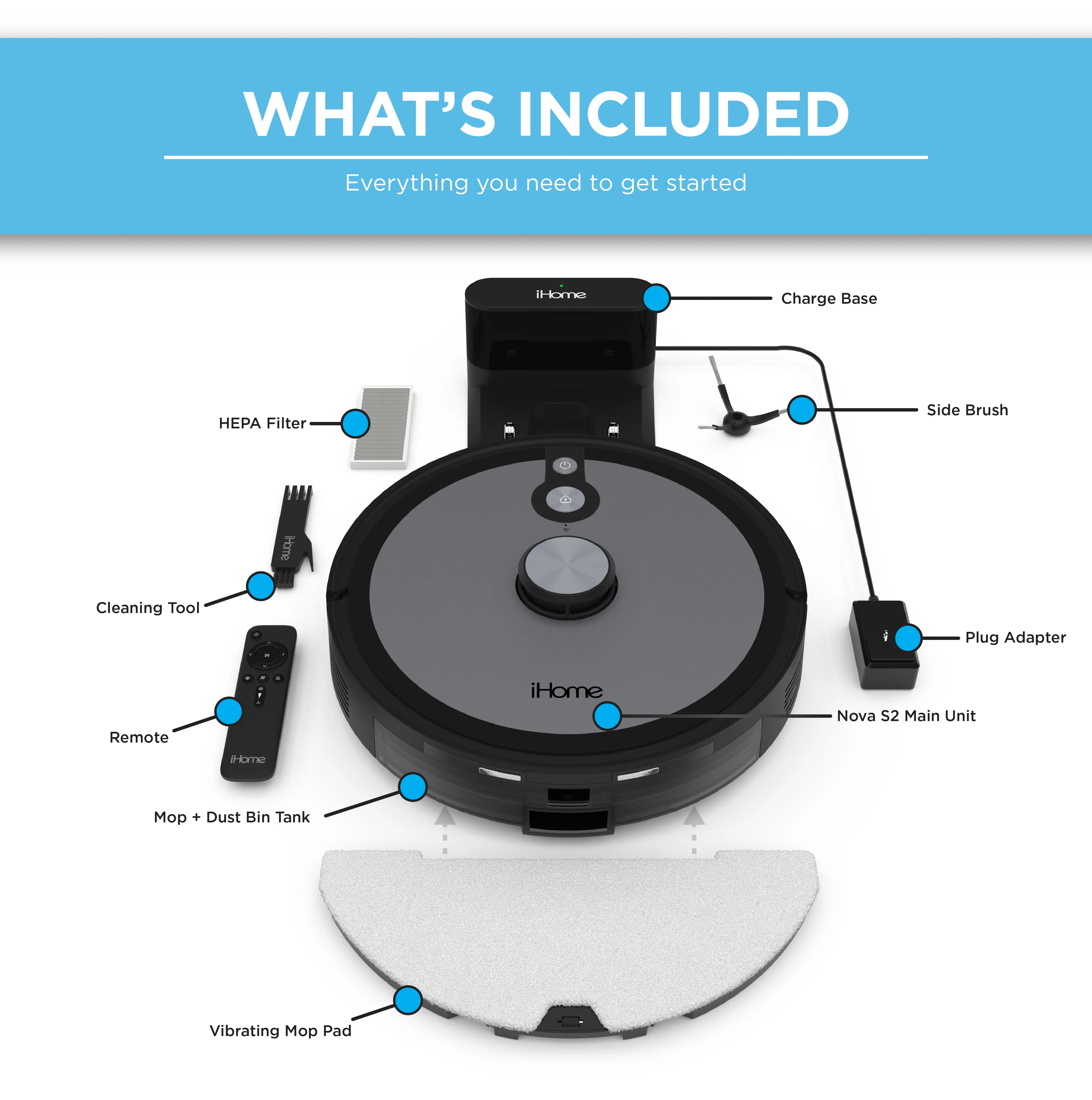 WHAT'S INCLUDED

Everything you need to get started

iHome

Charge Base

HEPA Filter

Side Brush

iHome

Cleaning Tool

Plug Adapter

iHome

Nova S2 Main Unit

Remote

iHome

Mop + Dust Bin Tank

Vibrating Mop Pad