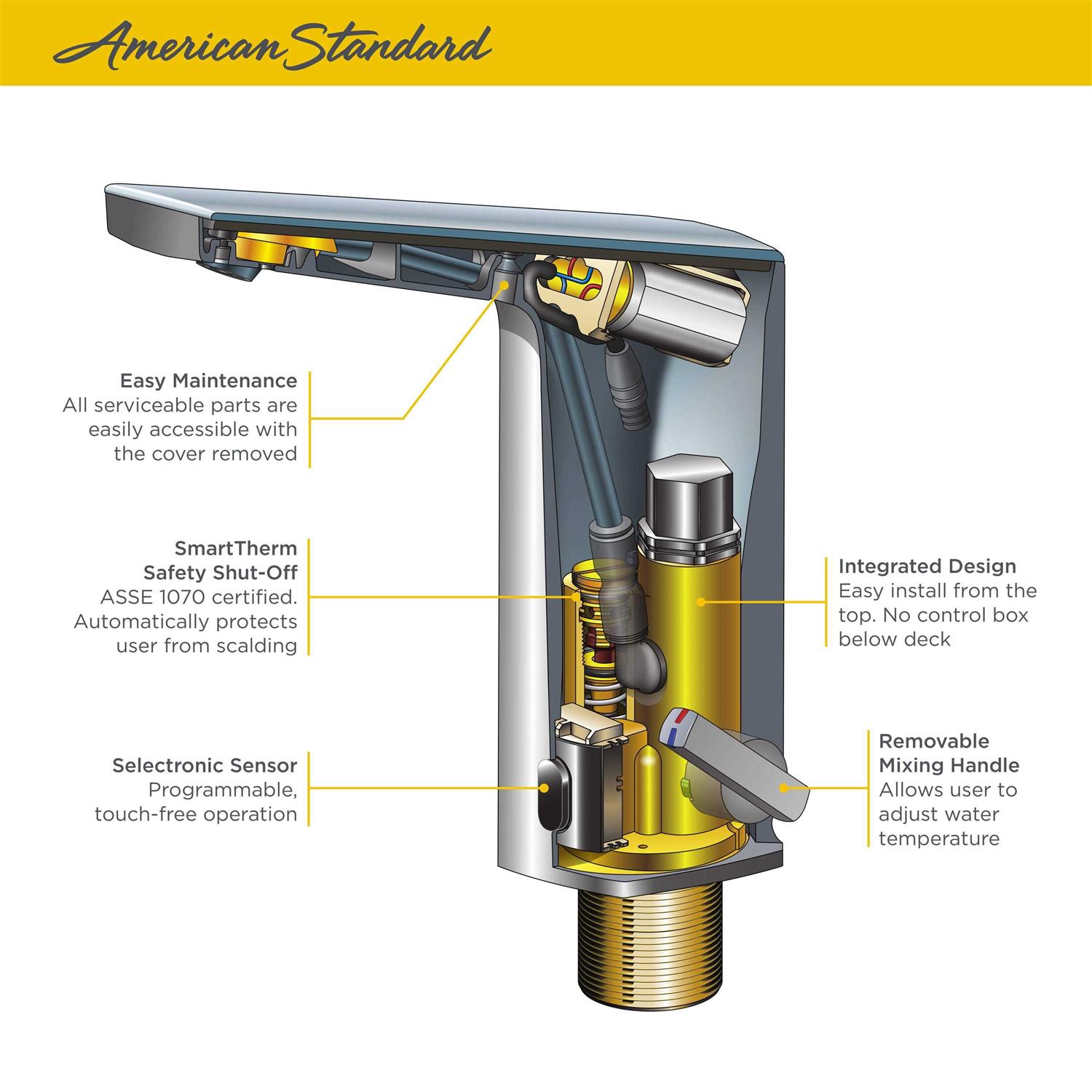 American Standard

Easy Maintenance
All serviceable parts are easily accessible with the cover removed

SmartTherm
Safety Shut-Off
ASSE 1070 certified. Automatically protects user from scalding

Selectronic Sensor
Programmable, touch-free operation

Integrated Design
Easy install from the top. No control box below deck

Removable
Mixing Handle
Allows user to adjust water temperature