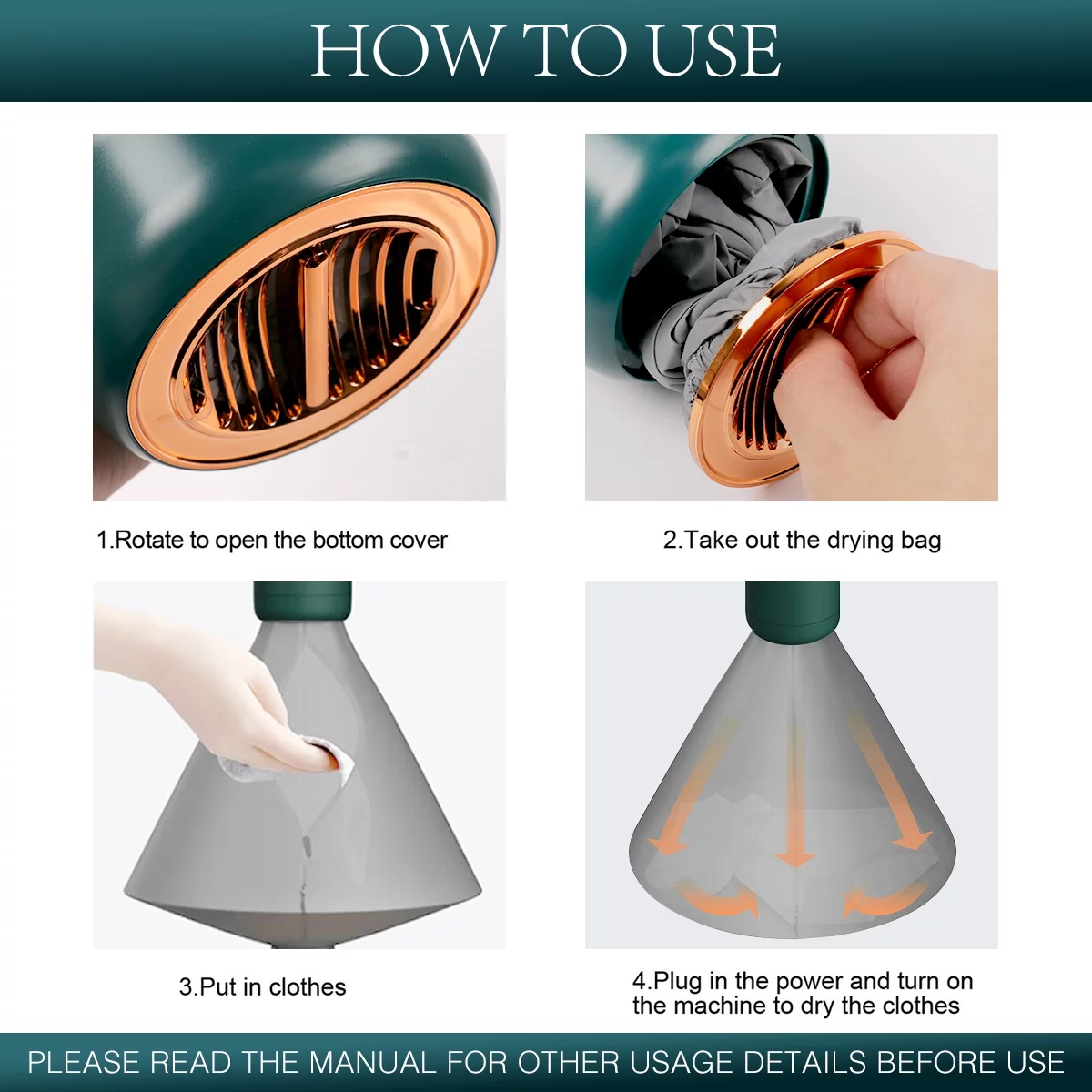 HOW TO USE

1.Rotate to open the bottom cover

2.Take out the drying bag

3.Put in clothes

4.Plug in the power and turn on the machine to dry the clothes

PLEASE READ THE MANUAL FOR OTHER USAGE DETAILS BEFORE USE