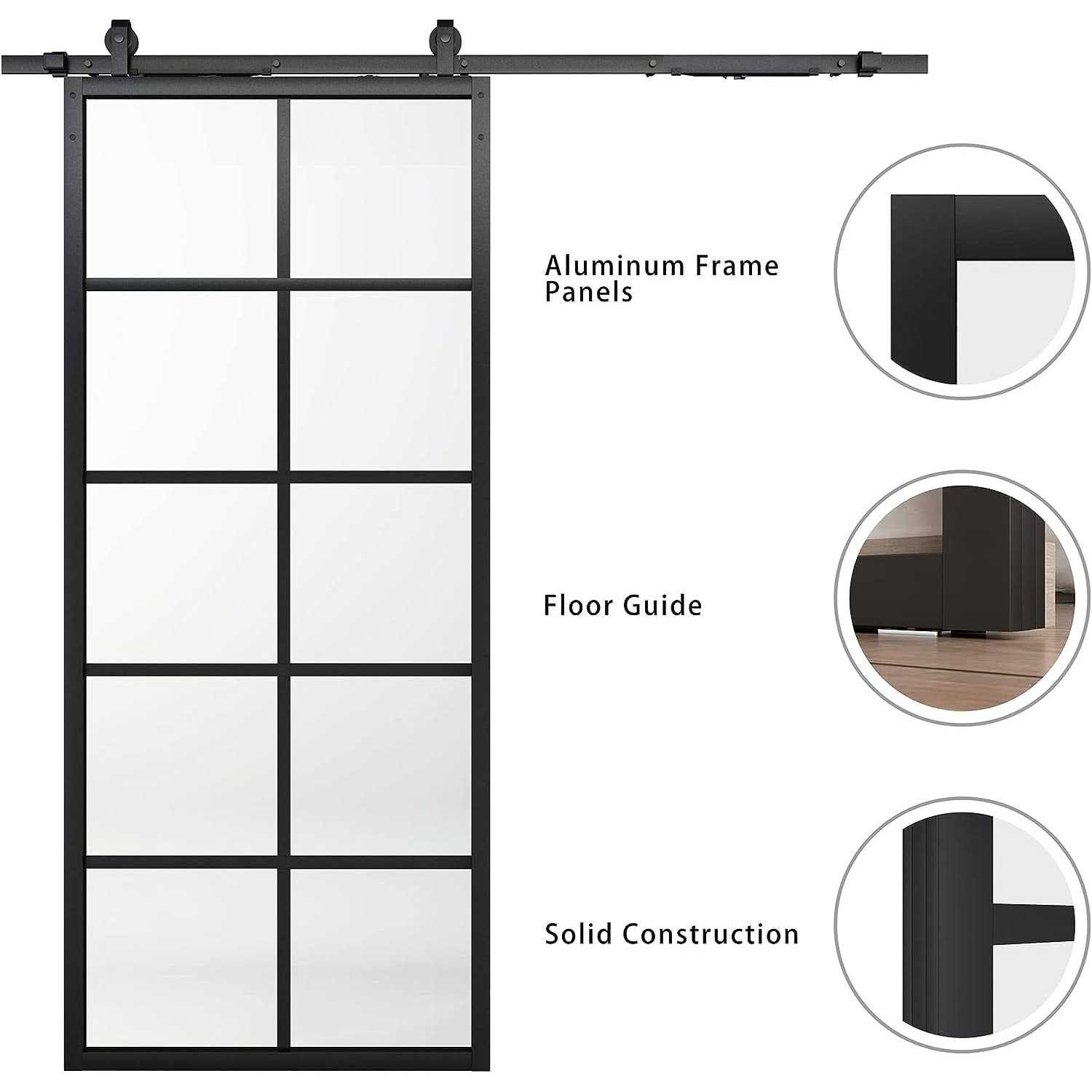 Aluminum Frame Panels

Floor Guide

Solid Construction