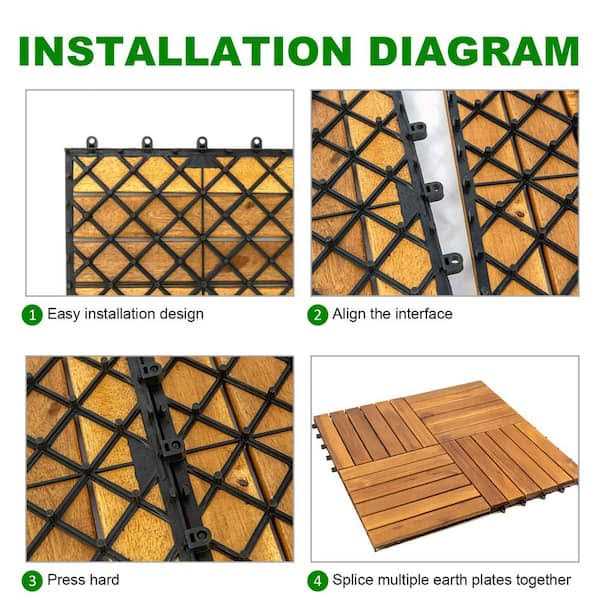 INSTALLATION DIAGRAM

1 Easy installation design

2 Align the interface

3 Press hard

4 Splice multiple earth plates together