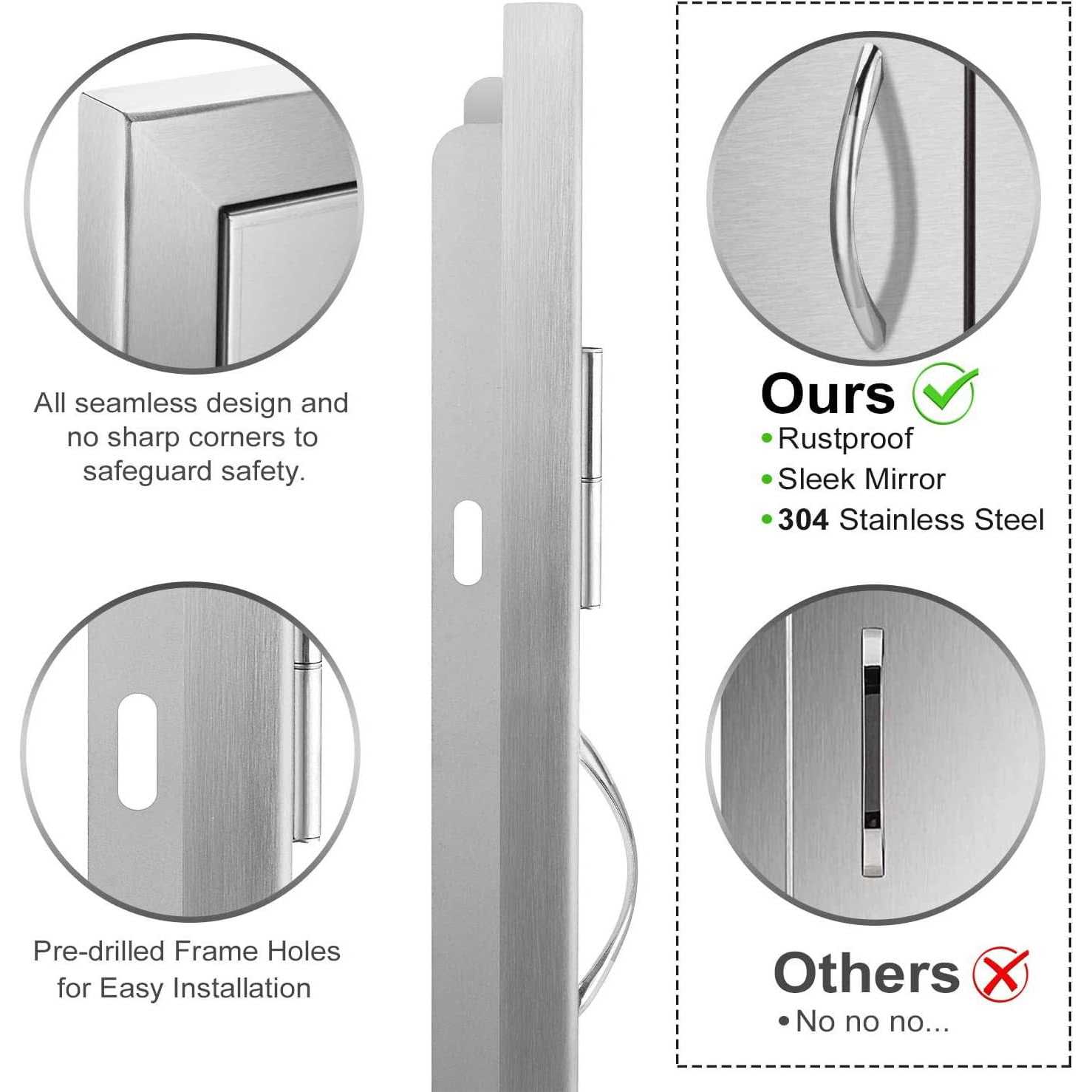 All seamless design and no sharp corners to safeguard safety.

Pre-drilled Frame Holes for Easy Installation

Ours

• Rustproof
• Sleek Mirror
• 304 Stainless Steel

Others

• No no no...