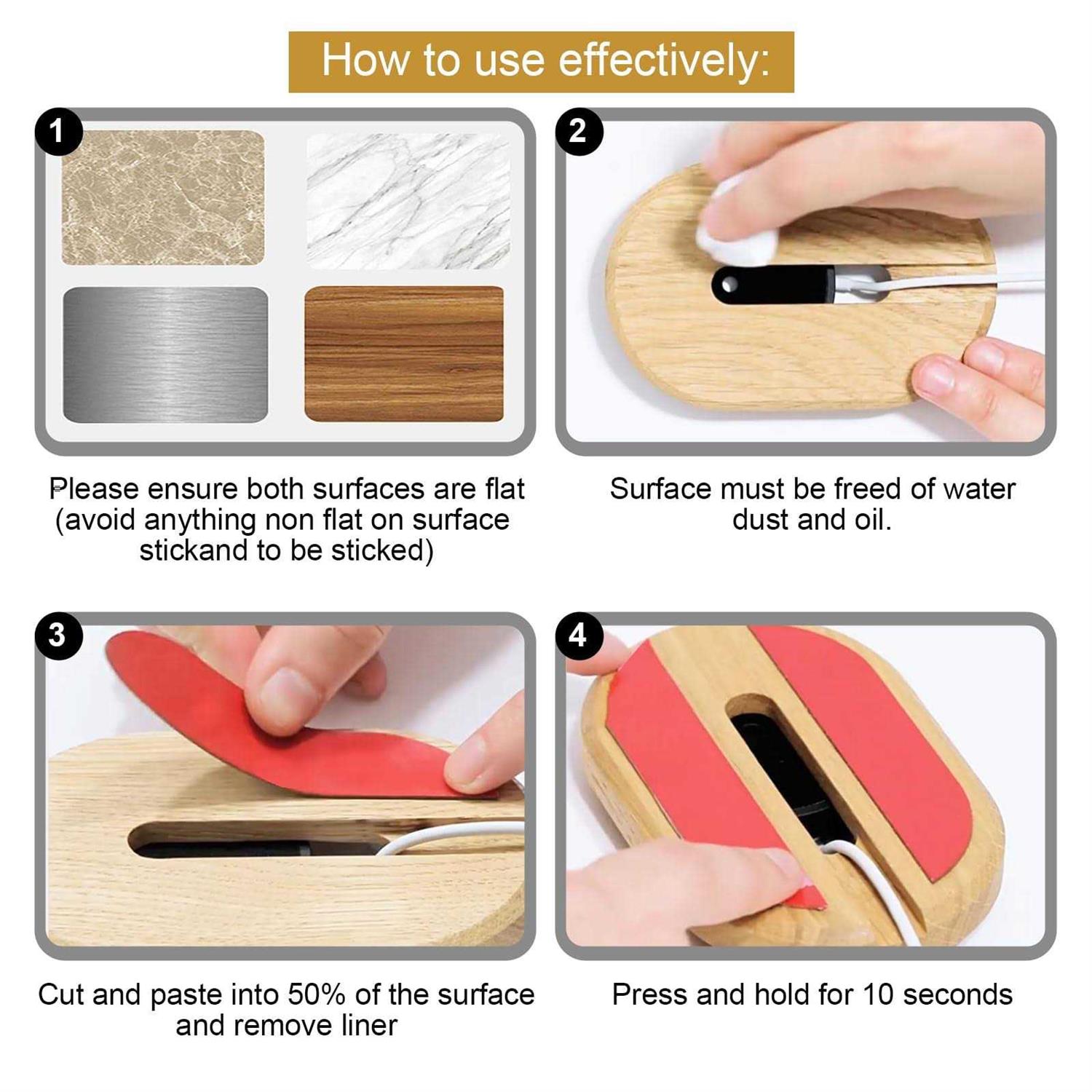 How to use effectively:

1

Please ensure both surfaces are flat (avoid anything non flat on surface stickand to be sticked)

2

Surface must be freed of water dust and oil.

3

Cut and paste into 50% of the surface and remove liner

4

Press and hold for 10 seconds