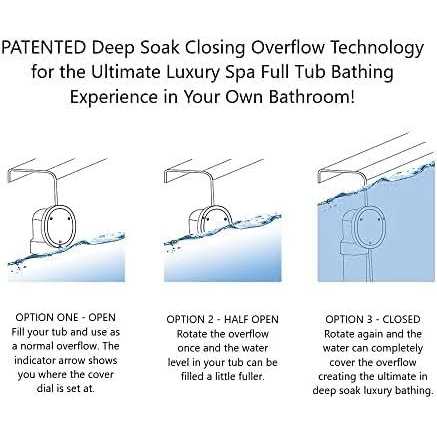 PATENTED Deep Soak Closing Overflow Technology for the Ultimate Luxury Spa Full Tub Bathing Experience in Your Own Bathroom!

OPTION ONE - OPEN
Fill your tub and use as a normal overflow. The indicator arrow shows you where the cover dial is set at.

OPTION 2 - HALF OPEN
Rotate the overflow once and the water level in your tub can be filled a little fuller.

OPTION 3 - CLOSED
Rotate again and the water can completely cover the overflow creating the ultimate in deep soak luxury bathing.