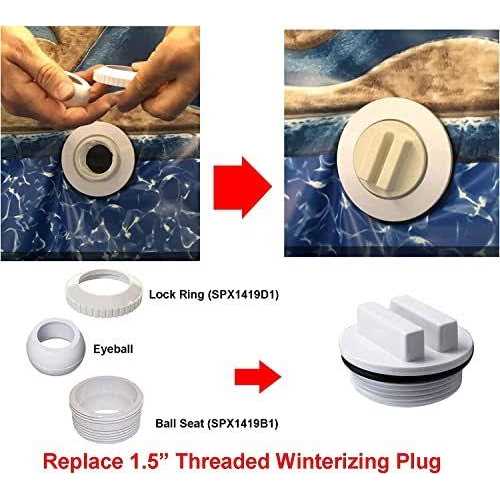 Lock Ring (SPX1419D1)

Eyeball

Ball Seat (SPX1419B1)

Replace 1.5” Threaded Winterizing Plug