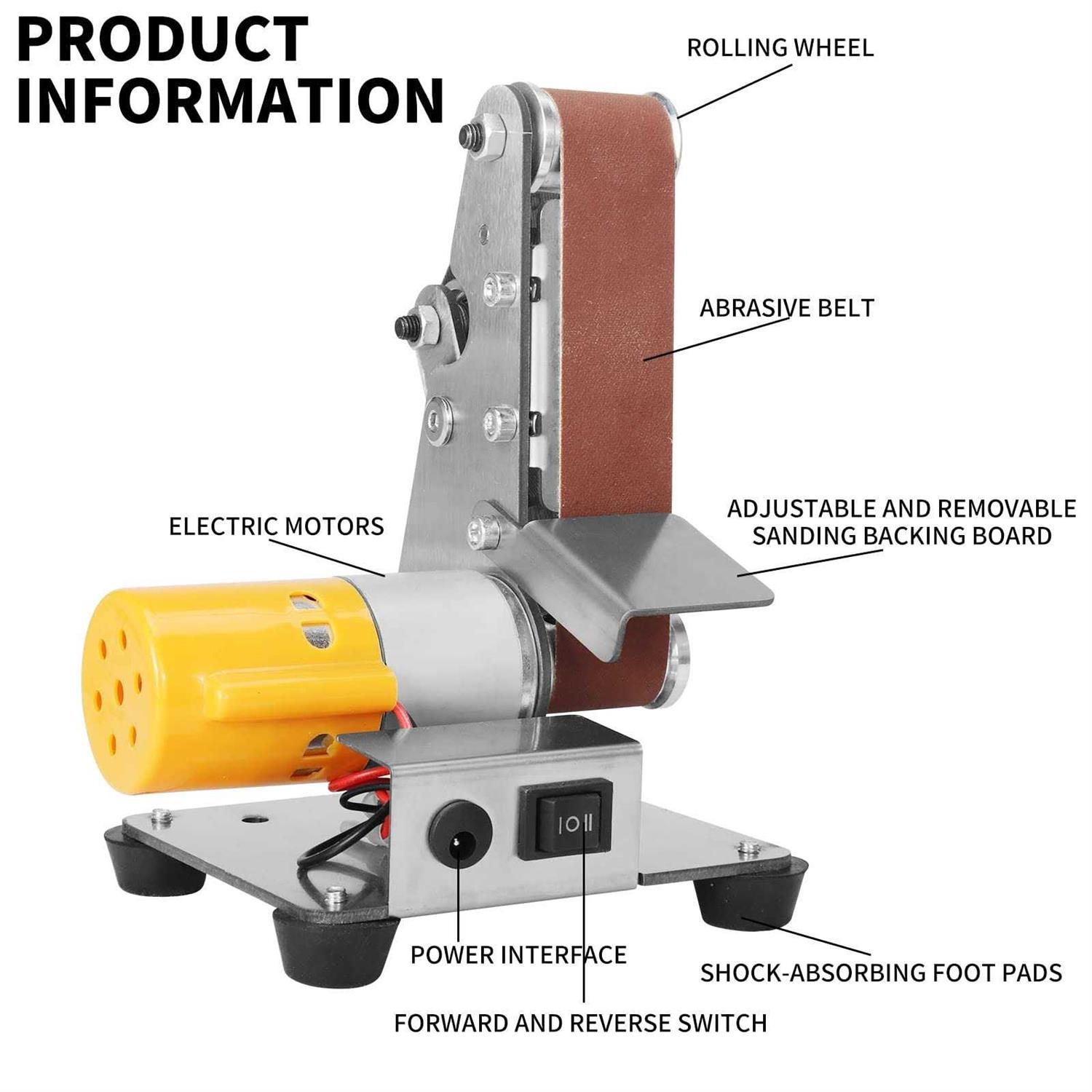 PRODUCT INFORMATION

ROLLING WHEEL

ABRASIVE BELT

ADJUSTABLE AND REMOVABLE SANDING BACKING BOARD

ELECTRIC MOTORS

I O II

POWER INTERFACE

SHOCK-ABSORBING FOOT PADS

FORWARD AND REVERSE SWITCH