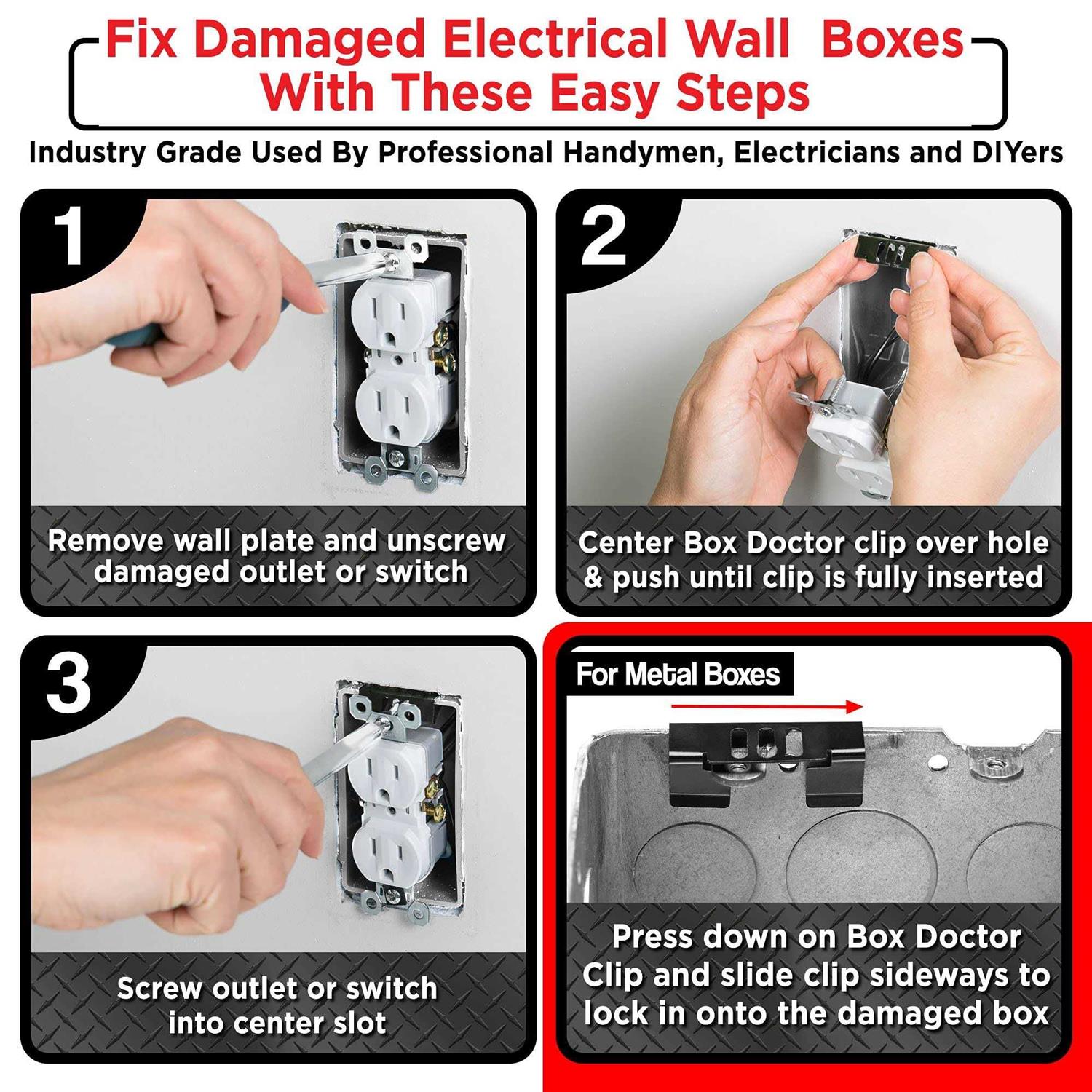 Fix Damaged Electrical Wall Boxes With These Easy Steps

Industry Grade Used By Professional Handymen, Electricians and DIYers

1

Remove wall plate and unscrew damaged outlet or switch

2

Center Box Doctor clip over hole & push until clip is fully inserted

3

Screw outlet or switch into center slot

For Metal Boxes

Press down on Box Doctor Clip and slide clip sideways to lock in onto the damaged box