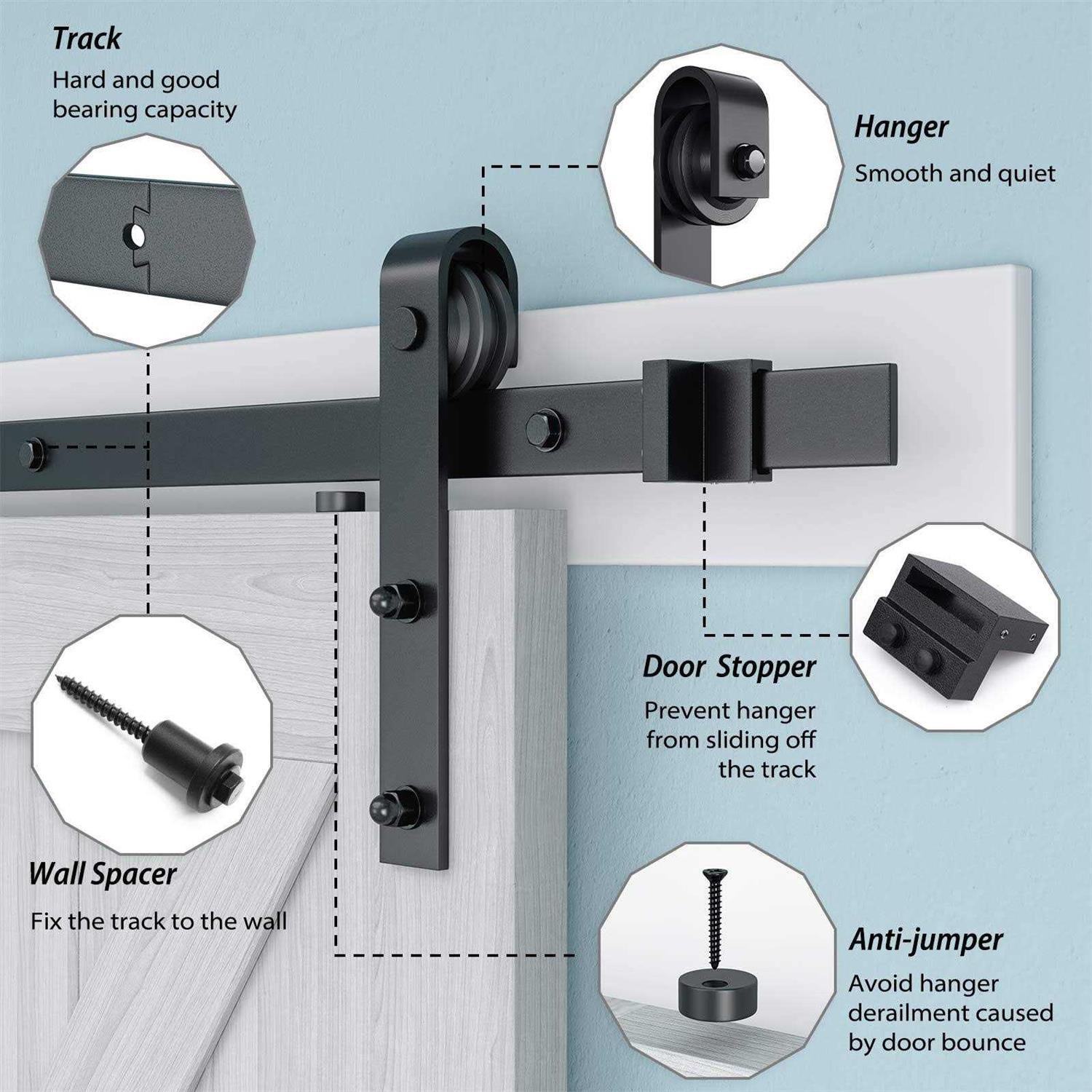 Track
Hard and good bearing capacity

Hanger
Smooth and quiet

Door Stopper
Prevent hanger from sliding off the track

Wall Spacer
Fix the track to the wall

Anti-jumper
Avoid hanger derailment caused by door bounce