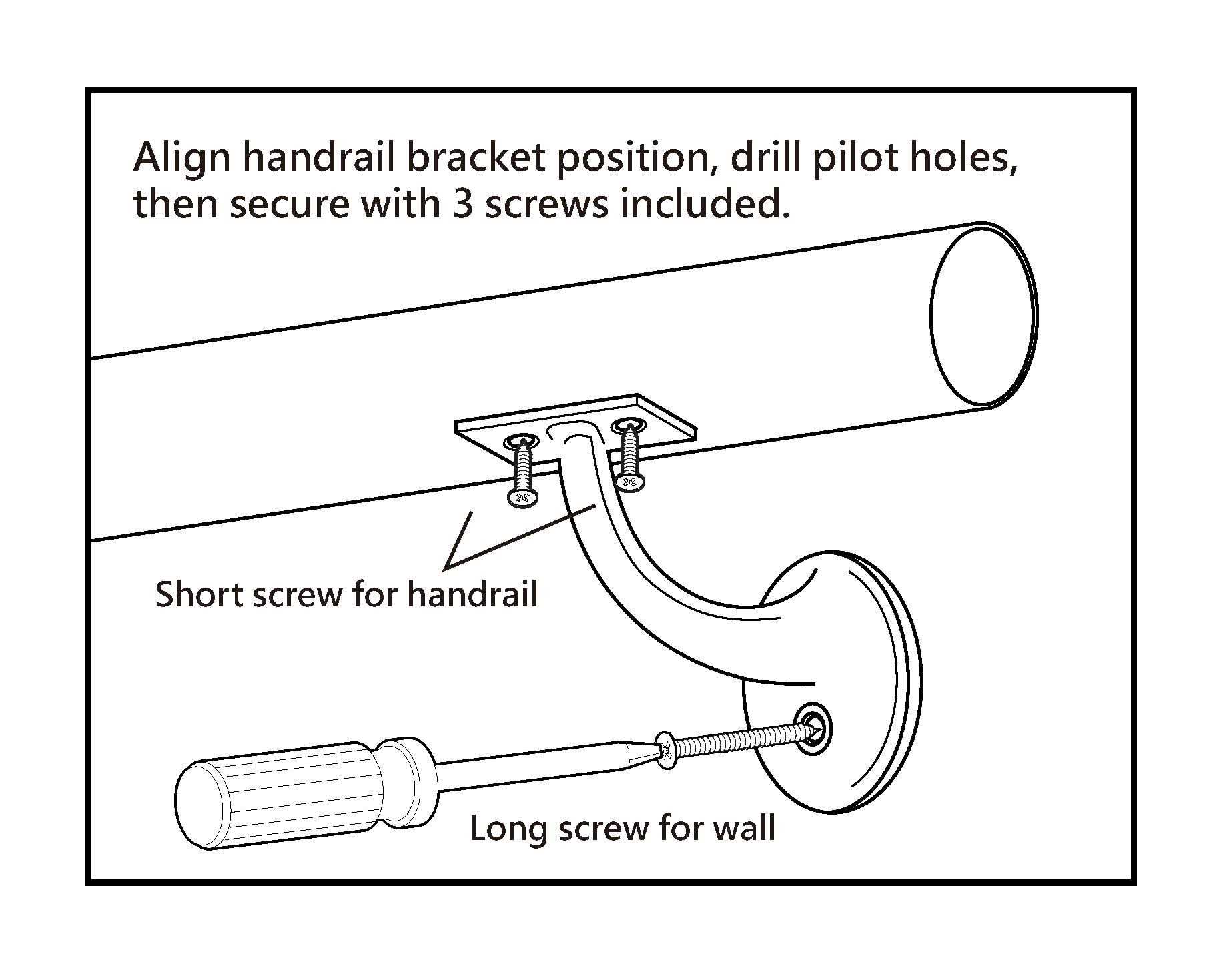 Align handrail bracket position, drill pilot holes, then secure with 3 screws included.

Short screw for handrail

Long screw for wall