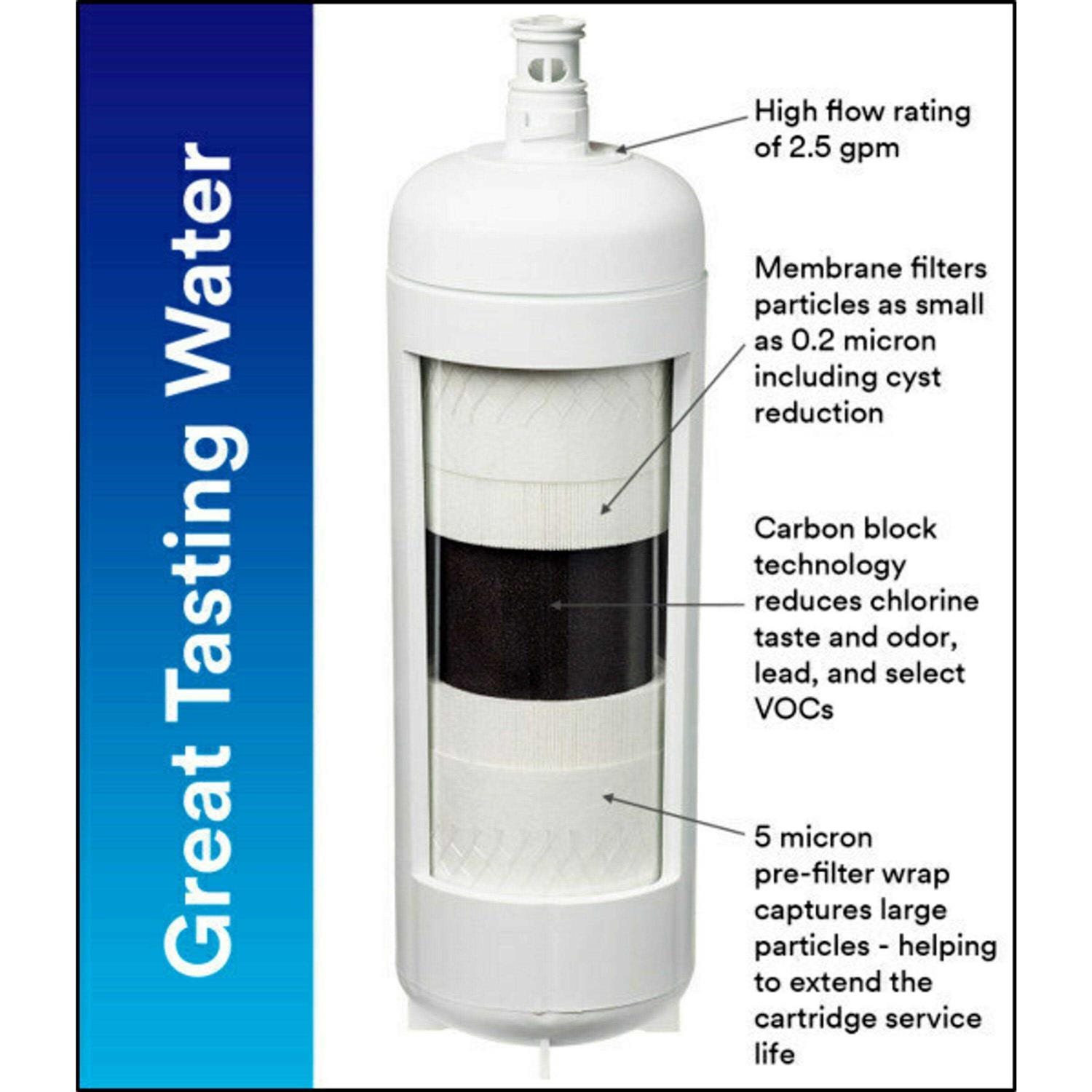 Great Tasting Water

High flow rating of 2.5 gpm

Membrane filters particles as small as 0.2 micron including cyst reduction

Carbon block technology reduces chlorine taste and odor, lead, and select VOCs

5 micron pre-filter wrap captures large particles - helping to extend the cartridge service life