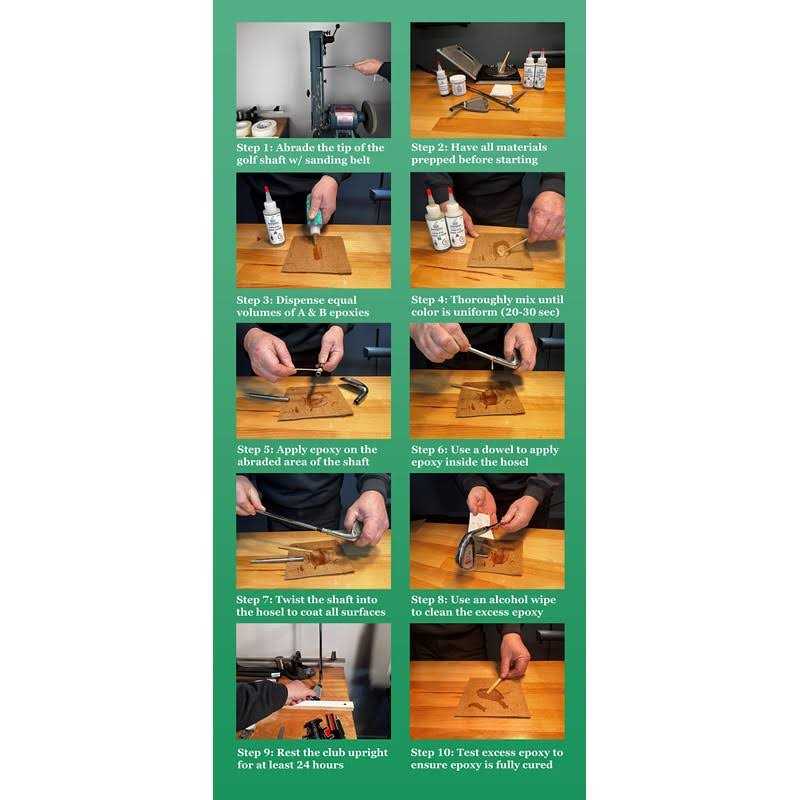 Step 1: Abrade the tip of the golf shaft w/ sanding belt

Step 2: Have all materials prepped before starting

Step 3: Dispense equal volumes of A & B epoxies

Step 4: Thoroughly mix until color is uniform (20-30 sec)

Step 5: Apply epoxy on the abraded area of the shaft

Step 6: Use a dowel to apply epoxy inside the hosel

Step 7: Twist the shaft into the hosel to coat all surfaces

Step 8: Use an alcohol wipe to clean the excess epoxy

Step 9: Rest the club upright for at least 24 hours

Step 10: Test excess epoxy to ensure epoxy is fully cured