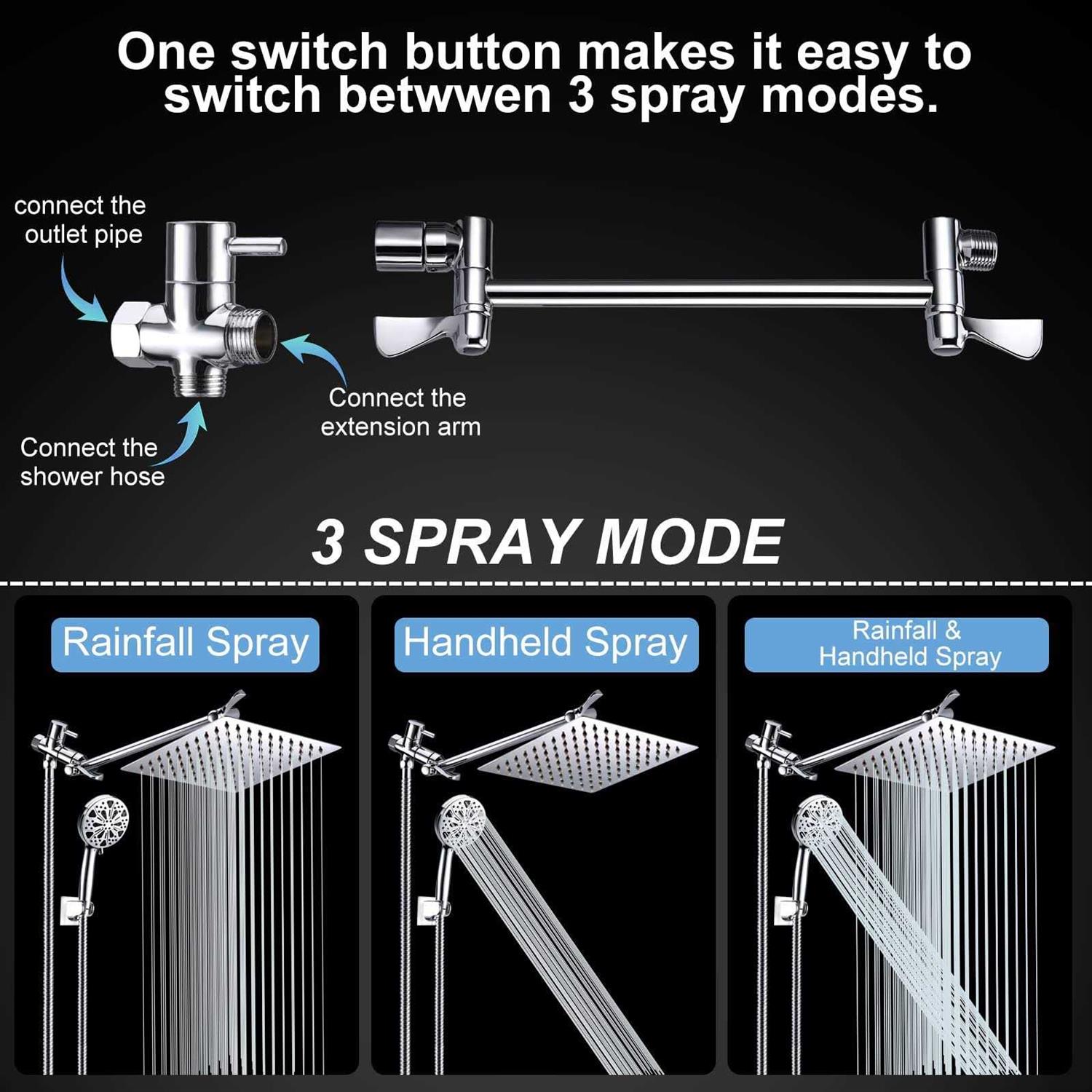 One switch button makes it easy to switch betwwen 3 spray modes.

connect the outlet pipe

Connect the extension arm

Connect the shower hose

3 SPRAY MODE

Rainfall Spray

Handheld Spray

Rainfall & Handheld Spray