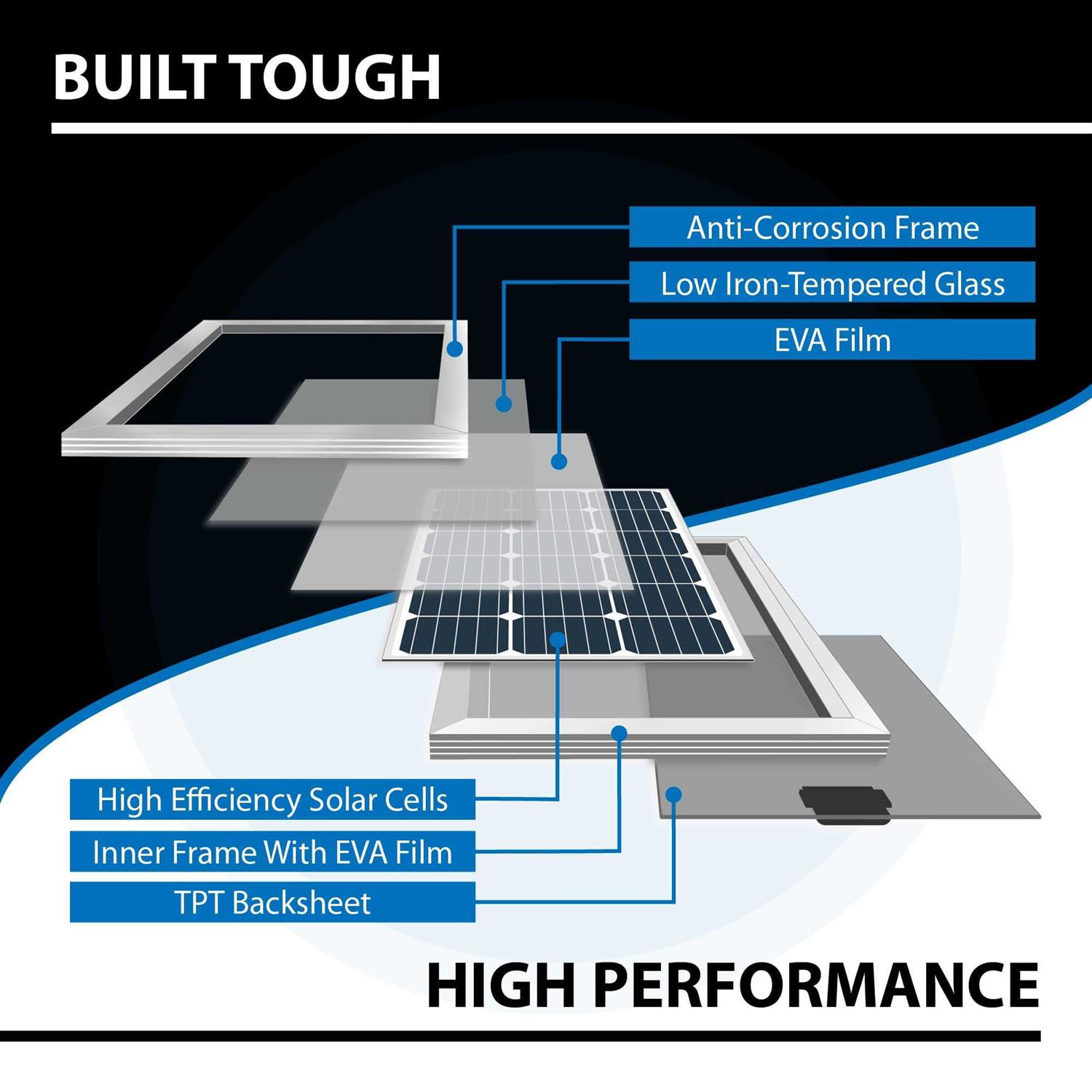 BUILT TOUGH

Anti-Corrosion Frame

Low Iron-Tempered Glass

EVA Film

High Efficiency Solar Cells

Inner Frame With EVA Film

TPT Backsheet

HIGH PERFORMANCE