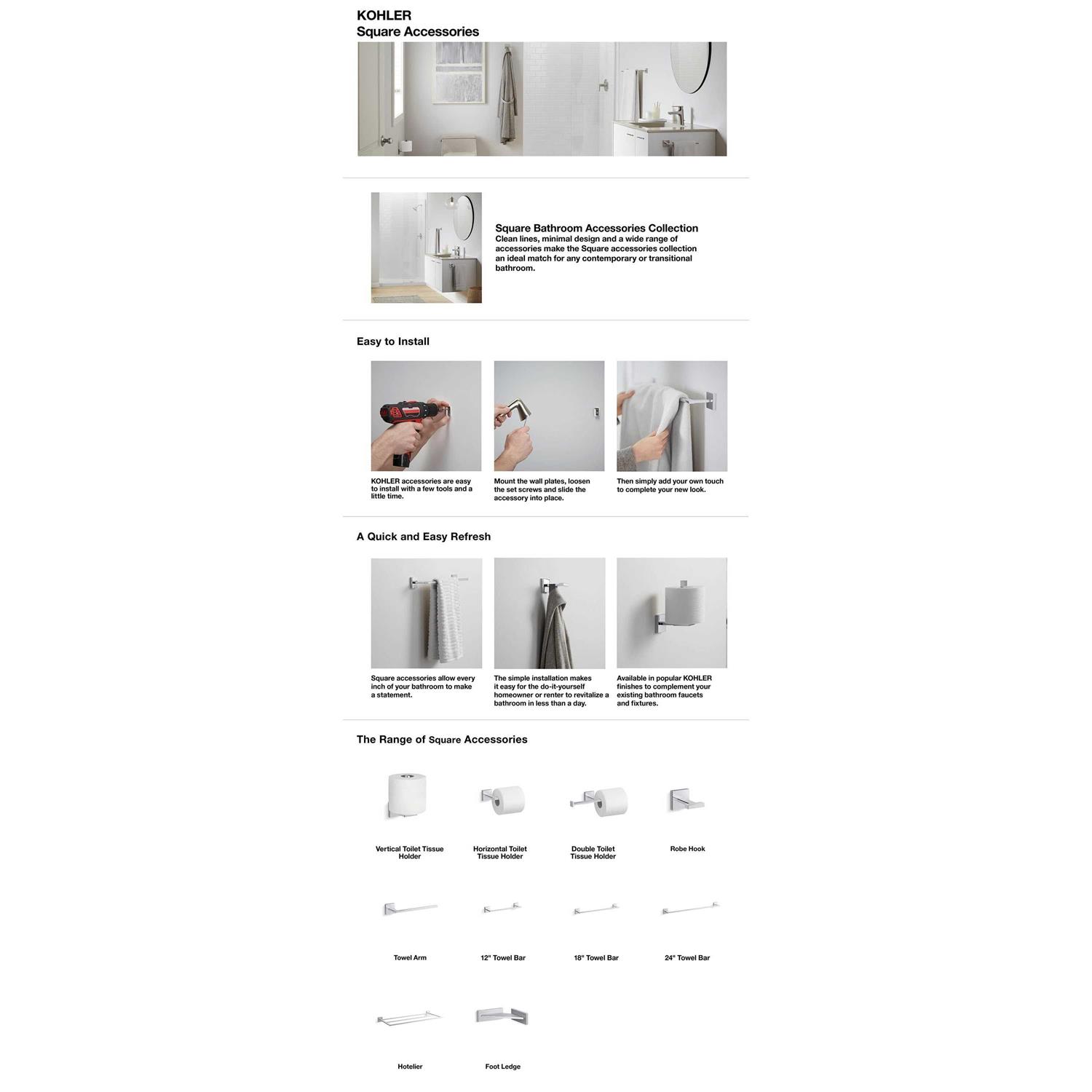 KOHLER
Square Accessories

Square Bathroom Accessories Collection
Clean lines, minimal design and a wide range of accessories make the Square accessories collection an ideal match for any contemporary or transitional bathroom.

Easy to Install

KOHLER accessories are easy to install with a few tools and a little time.

Mount the wall plates, loosen the set screws and slide the accessory into place.

Then simply add your own touch to complete your new look.

A Quick and Easy Refresh

Square accessories allow every inch of your bathroom to make a statement.

The simple installation makes it easy for the do-it-yourself homeowner or renter to revitalize a bathroom in less than a day.

Available in popular KOHLER finishes to complement your existing bathroom faucets and fixtures.

The Range of Square Accessories

Vertical Toilet Tissue Holder

Horizontal Toilet Tissue Holder

Double Toilet Tissue Holder

Robe Hook

Towel Arm

12" Towel Bar

18" Towel Bar

24" Towel Bar

Hotelier

Foot Ledge