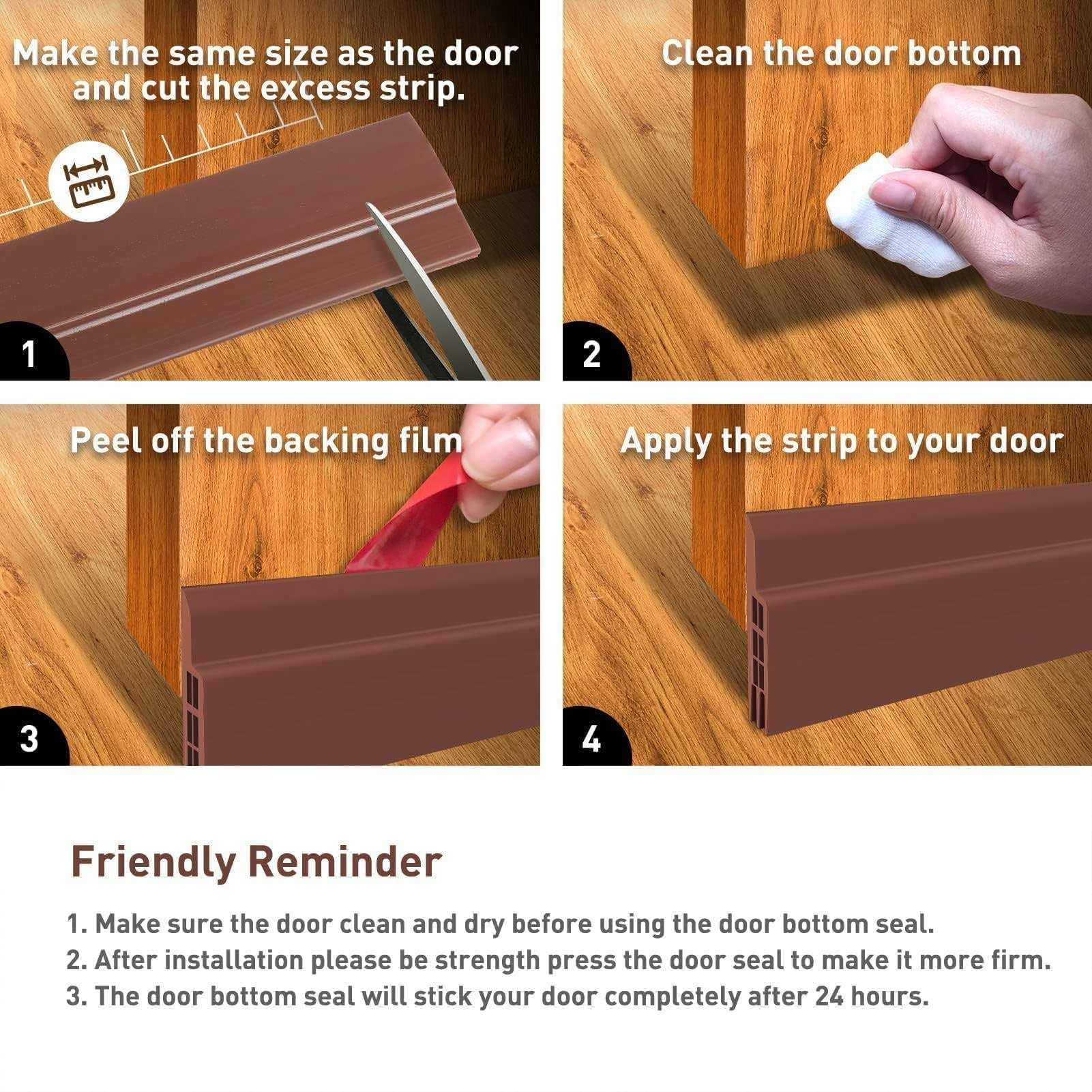 Make the same size as the door and cut the excess strip.

1

Clean the door bottom

2

Peel off the backing film

3

Apply the strip to your door

4

Friendly Reminder

1. Make sure the door clean and dry before using the door bottom seal.
2. After installation please be strength press the door seal to make it more firm.
3. The door bottom seal will stick your door completely after 24 hours.