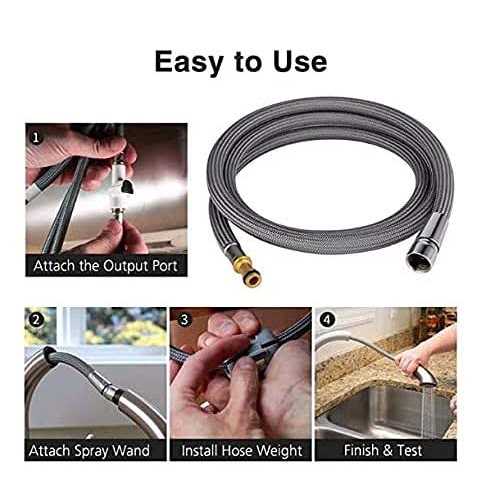 Easy to Use

1
Attach the Output Port

2
Attach Spray Wand

3
Install Hose Weight

4
Finish & Test