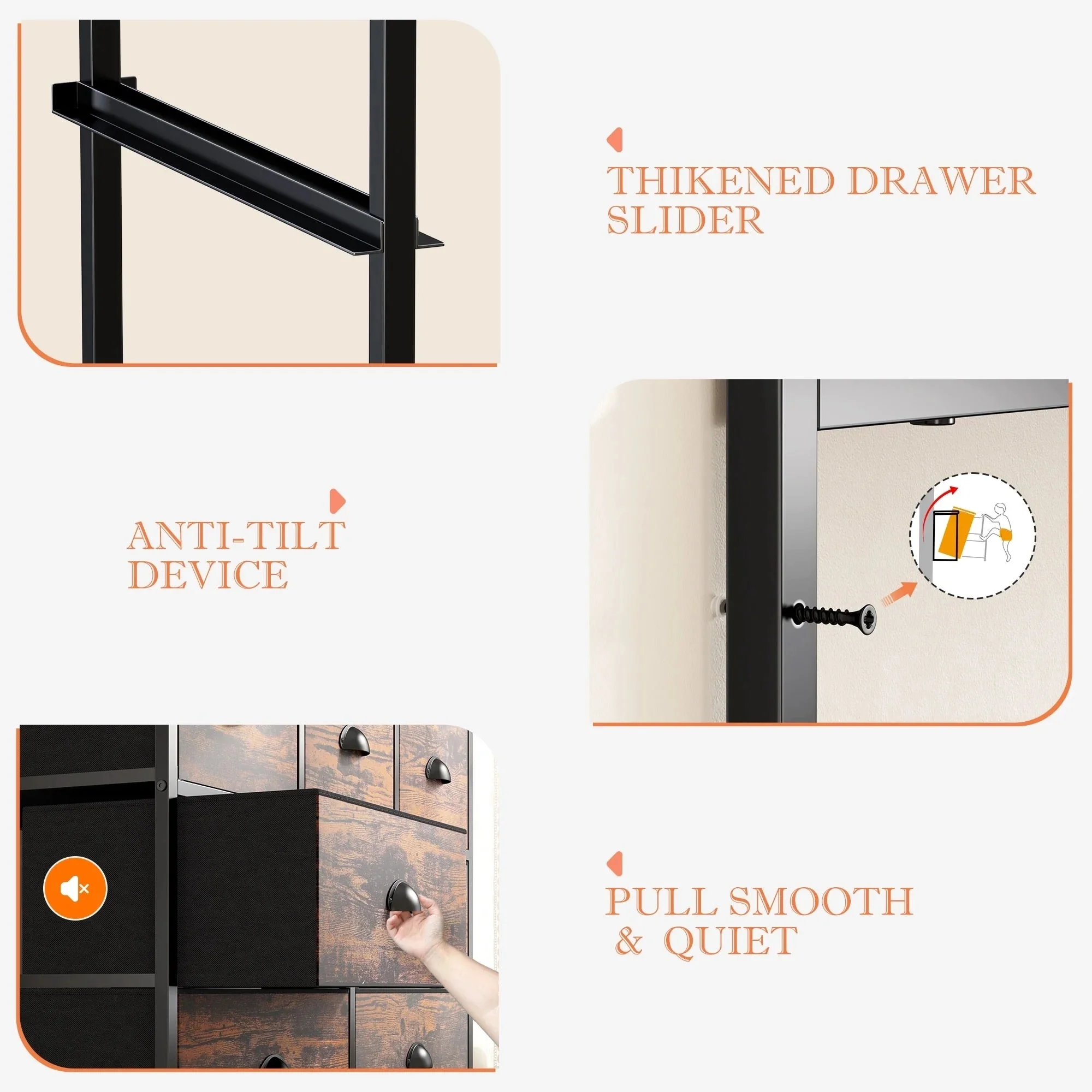 THIKENED DRAWER SLIDER

ANTI-TILT DEVICE

PULL SMOOTH & QUIET