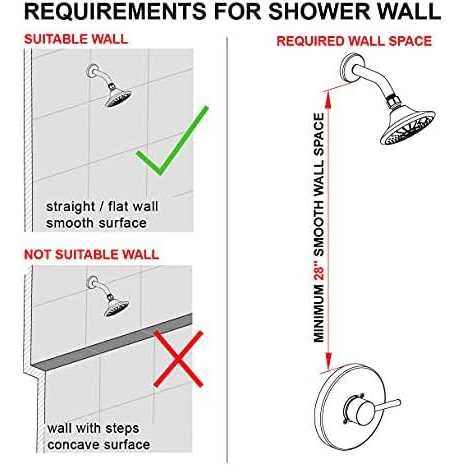 REQUIREMENTS FOR SHOWER WALL

SUITABLE WALL

straight / flat wall
smooth surface

NOT SUITABLE WALL

wall with steps
concave surface

REQUIRED WALL SPACE

MINIMUM 28" SMOOTH WALL SPACE