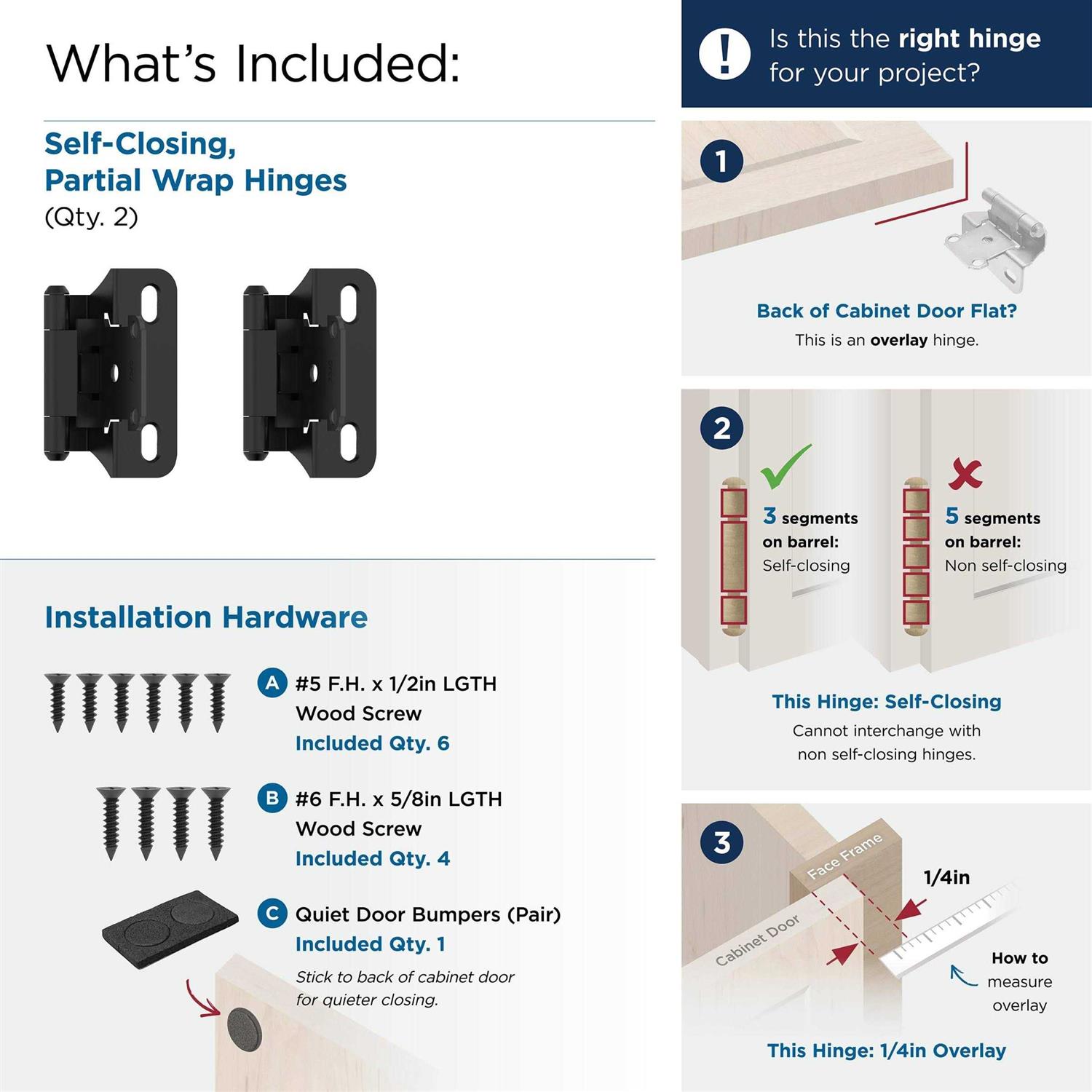 What's Included:

Self-Closing, Partial Wrap Hinges
(Qty. 2)

Installation Hardware

A #5 F.H. x 1/2in LGTH Wood Screw
Included Qty. 6

B #6 F.H. x 5/8in LGTH Wood Screw
Included Qty. 4

C Quiet Door Bumpers (Pair)
Included Qty. 1
Stick to back of cabinet door for quieter closing.

! Is this the right hinge for your project?

1
Back of Cabinet Door Flat?
This is an overlay hinge.

2
3 segments on barrel: Self-closing
5 segments on barrel: Non self-closing
This Hinge: Self-Closing
Cannot interchange with non self-closing hinges.

3
Face Frame
Cabinet Door
1/4in
How to measure overlay
This Hinge: 1/4in Overlay