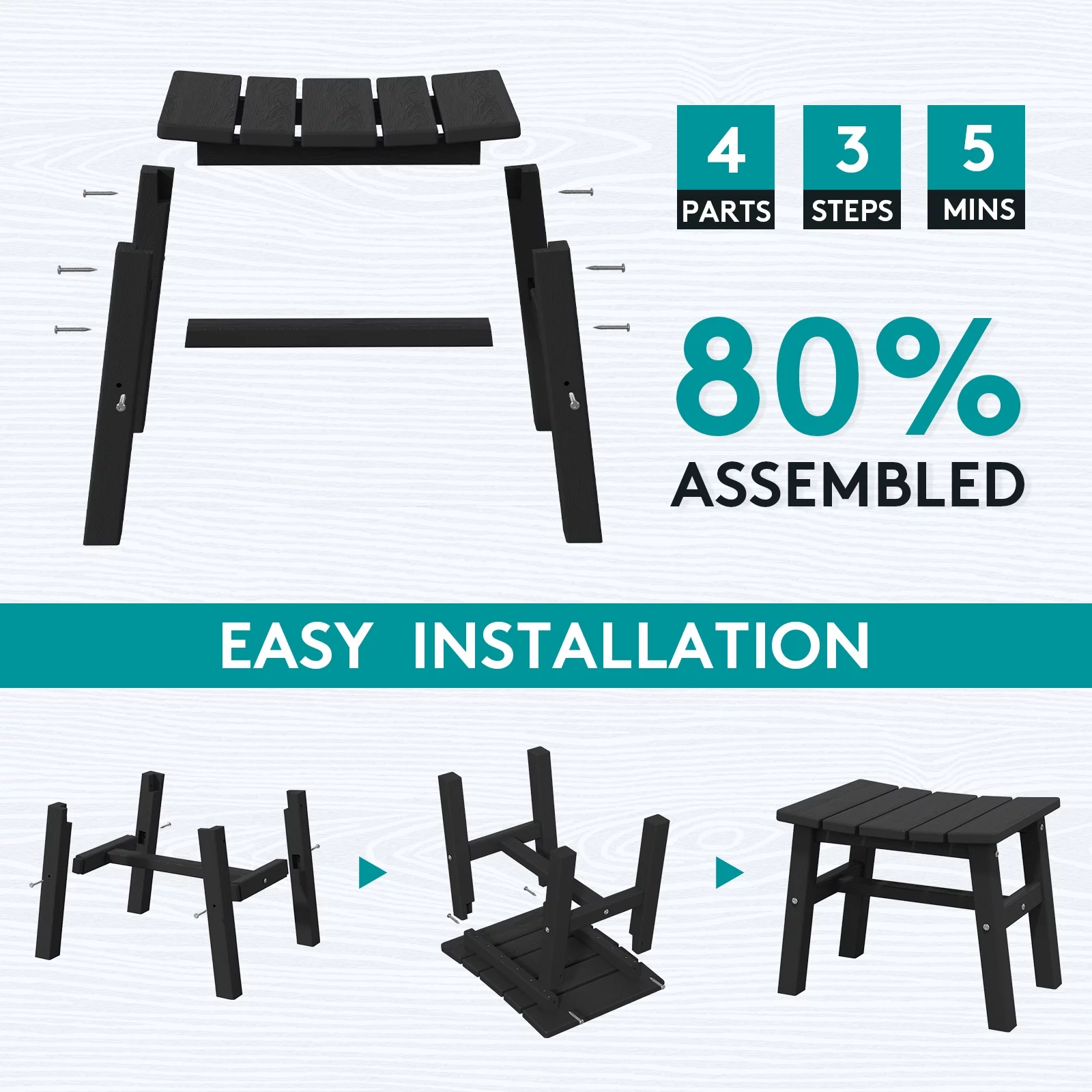 4
PARTS

3
STEPS

5
MINS

80%
ASSEMBLED

EASY INSTALLATION