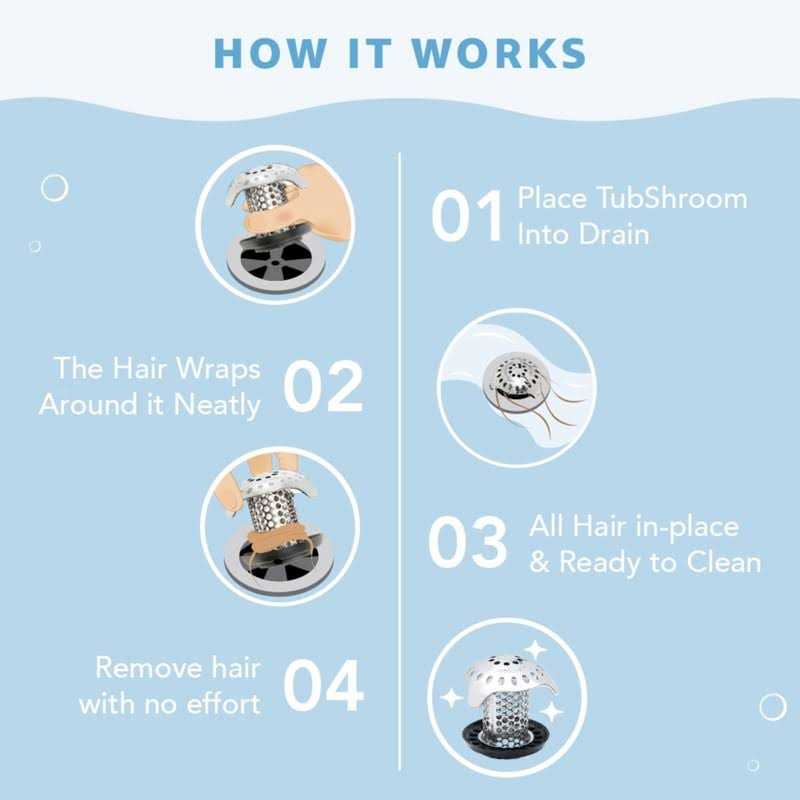 HOW IT WORKS

01 Place TubShroom Into Drain

The Hair Wraps Around it Neatly 02

03 All Hair in-place & Ready to Clean

Remove hair with no effort 04