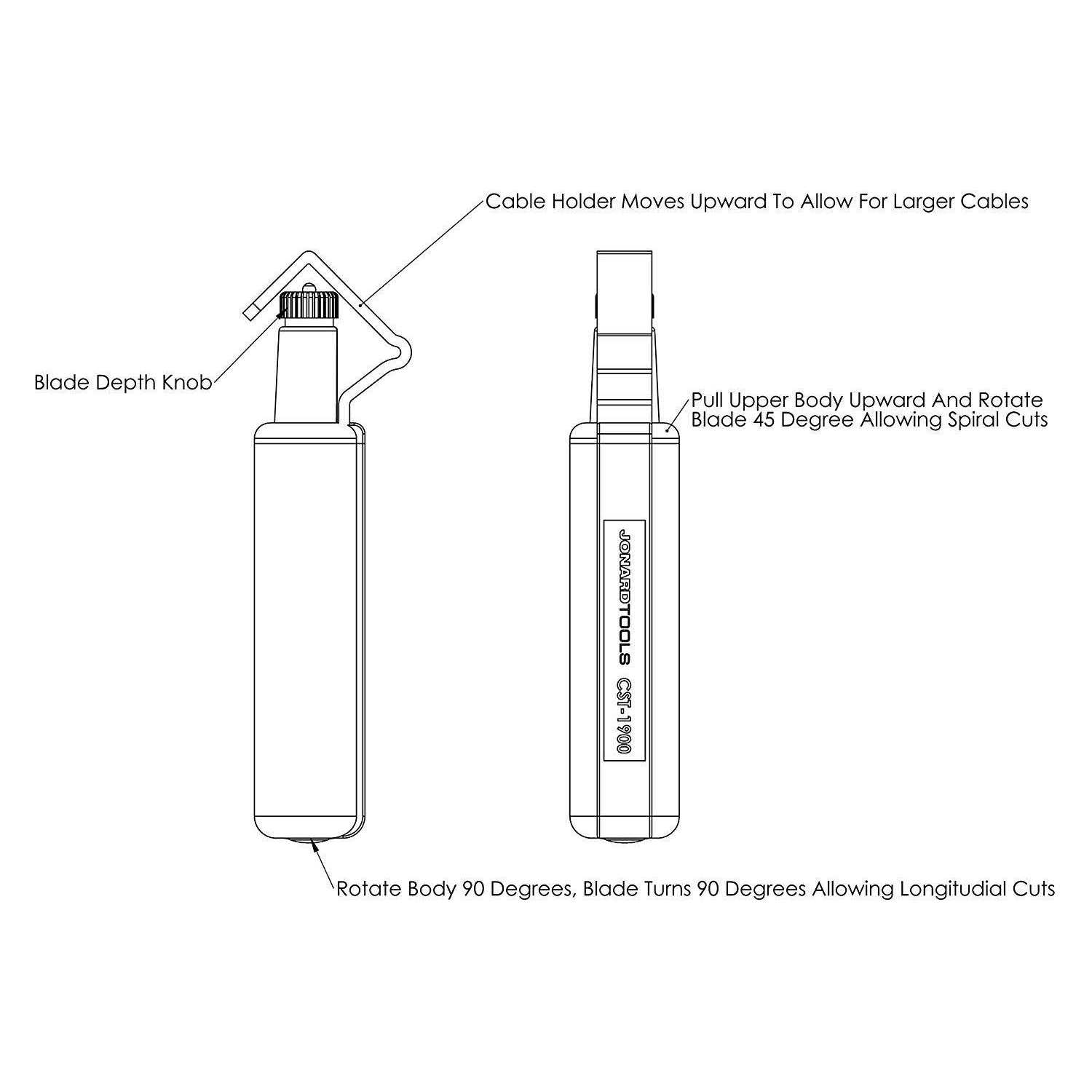 Cable Holder Moves Upward To Allow For Larger Cables

Blade Depth Knob

Pull Upper Body Upward And Rotate Blade 45 Degree Allowing Spiral Cuts

JONARDTOOLS CST-1900

Rotate Body 90 Degrees, Blade Turns 90 Degrees Allowing Longitudial Cuts